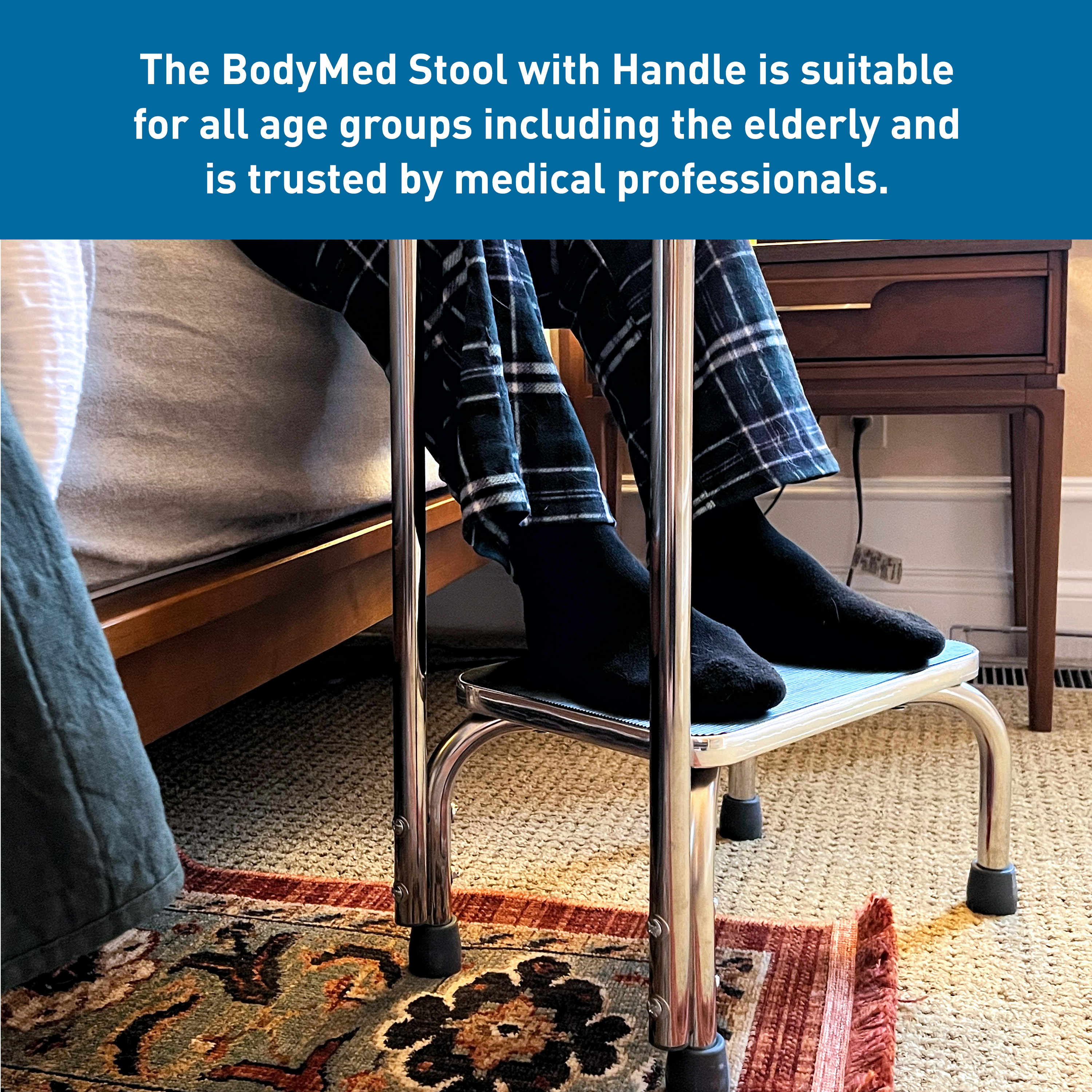 The BodyMed Stool with Handle is suitable for all age groups including the elderly and is trusted by medical professionals.