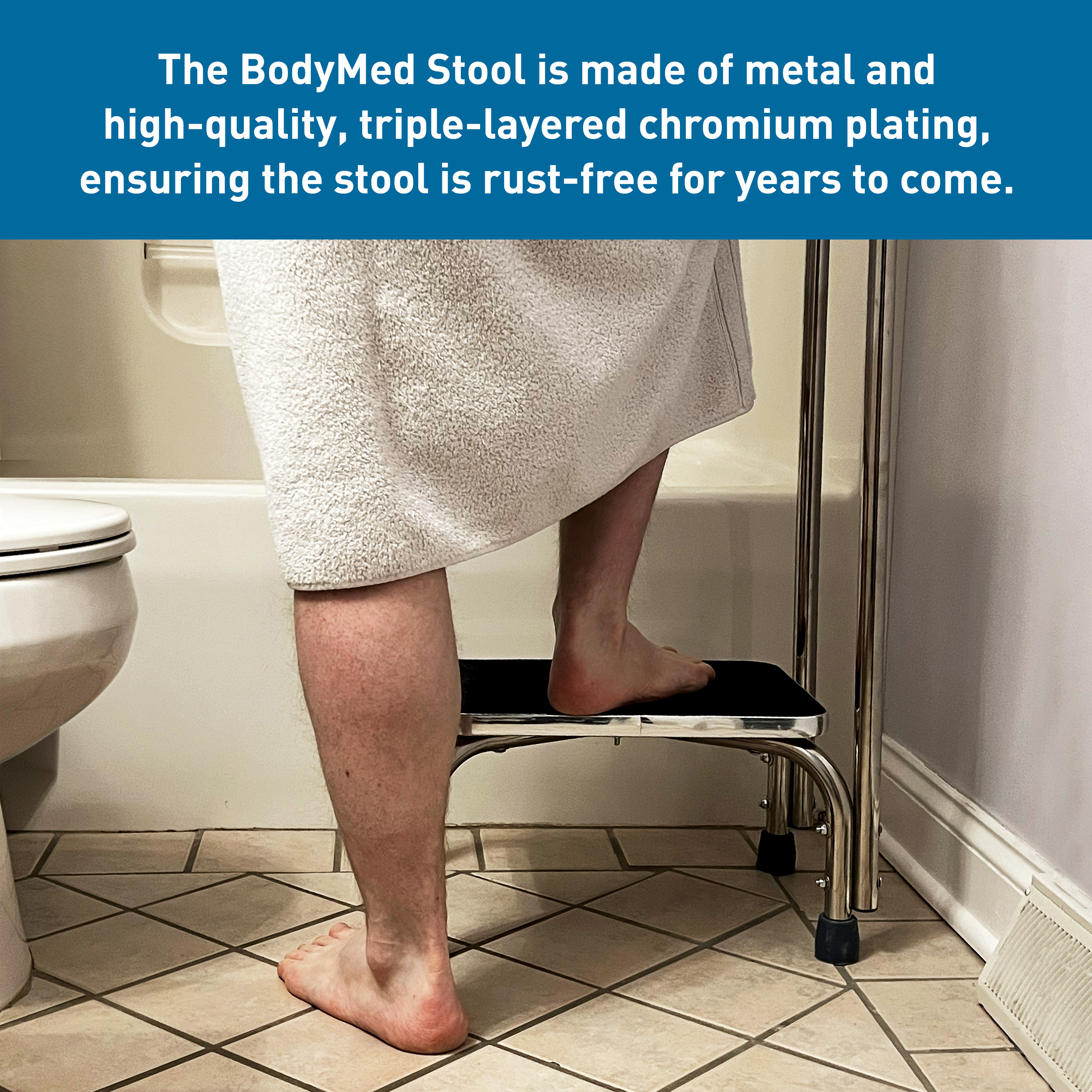 The BodyMed Stool is made of metal and high-quality, triple-layered chromium plating, ensuring the stool is rust-free for years to come.