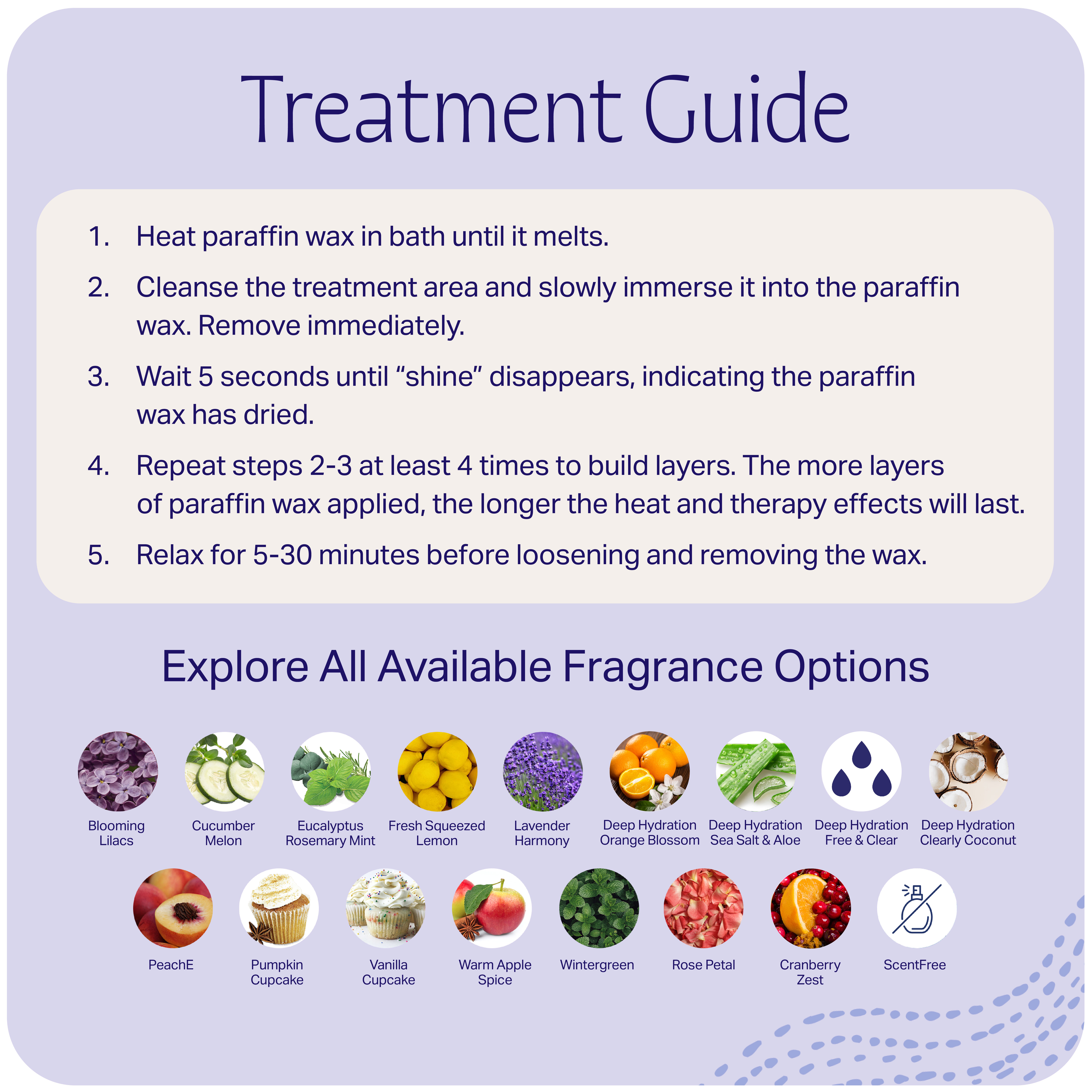 Treatment Guide

1. Heat paraffin wax in bath until it melts.

2. Cleanse the treatment area and slowly immerse it into the paraffin wax. Remove immediately.

3. Wait 5 seconds until "shine" disappears, indicating the paraffin wax has dried.

4. Repeat steps 2-3 at least 4 times to build layers. The more layers of paraffin wax applied, the longer the heat and therapy effects will last.

5. Relax for 5-30 minutes before loosening and removing the wax.

Explore All Available Fragrance Options

Blooming Lilacs

Cucumber Melon

Eucalyptus Rosemary Mint

Fresh Squeezed Lemon

Lavender Harmony

Deep Hydration Orange Blossom

Deep Hydration Sea Salt & Aloe

Deep Hydration Free & Clear

Deep Hydration Clearly Coconut

PeachE

Pumpkin Cupcake

Vanilla Cupcake

Warm Apple Spice

Wintergreen

Rose Petal

Cranberry Zest

ScentFree