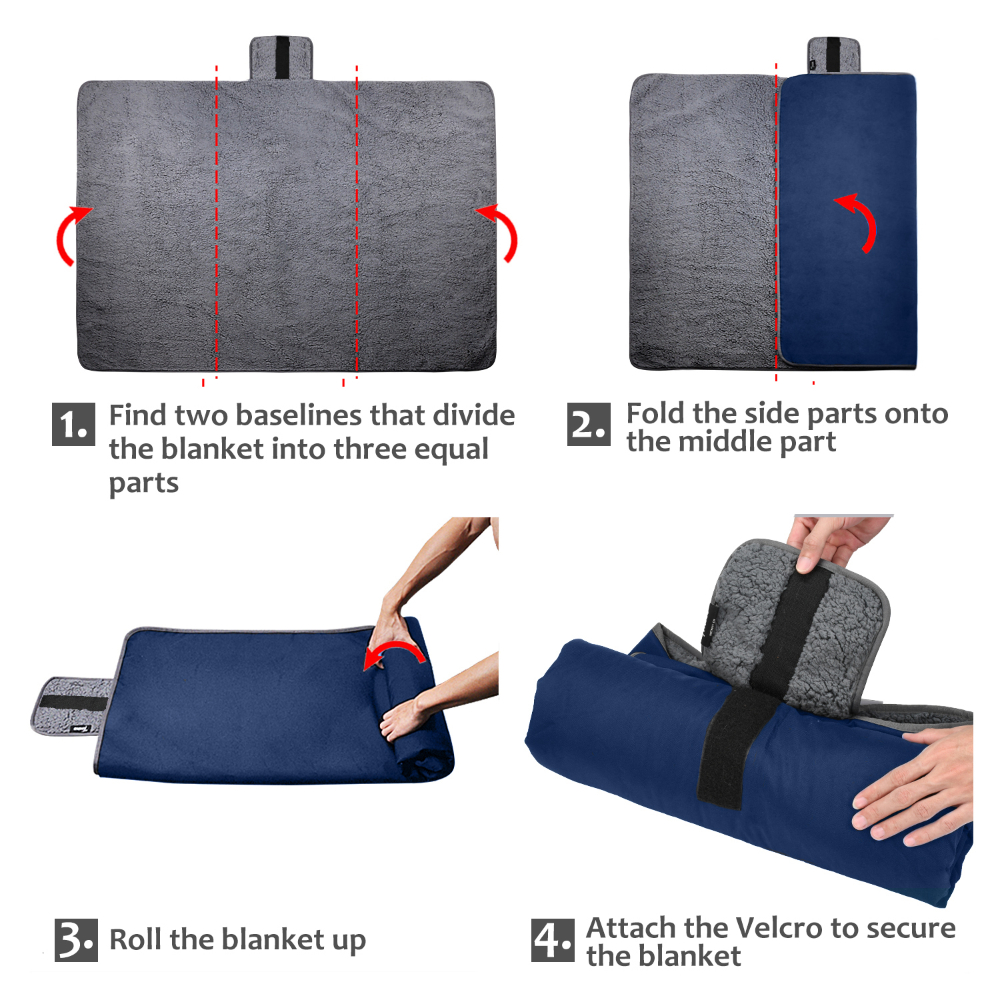 1. Find two baselines that divide the blanket into three equal parts

2. Fold the side parts onto the middle part

3. Roll the blanket up

4. Attach the Velcro to secure the blanket