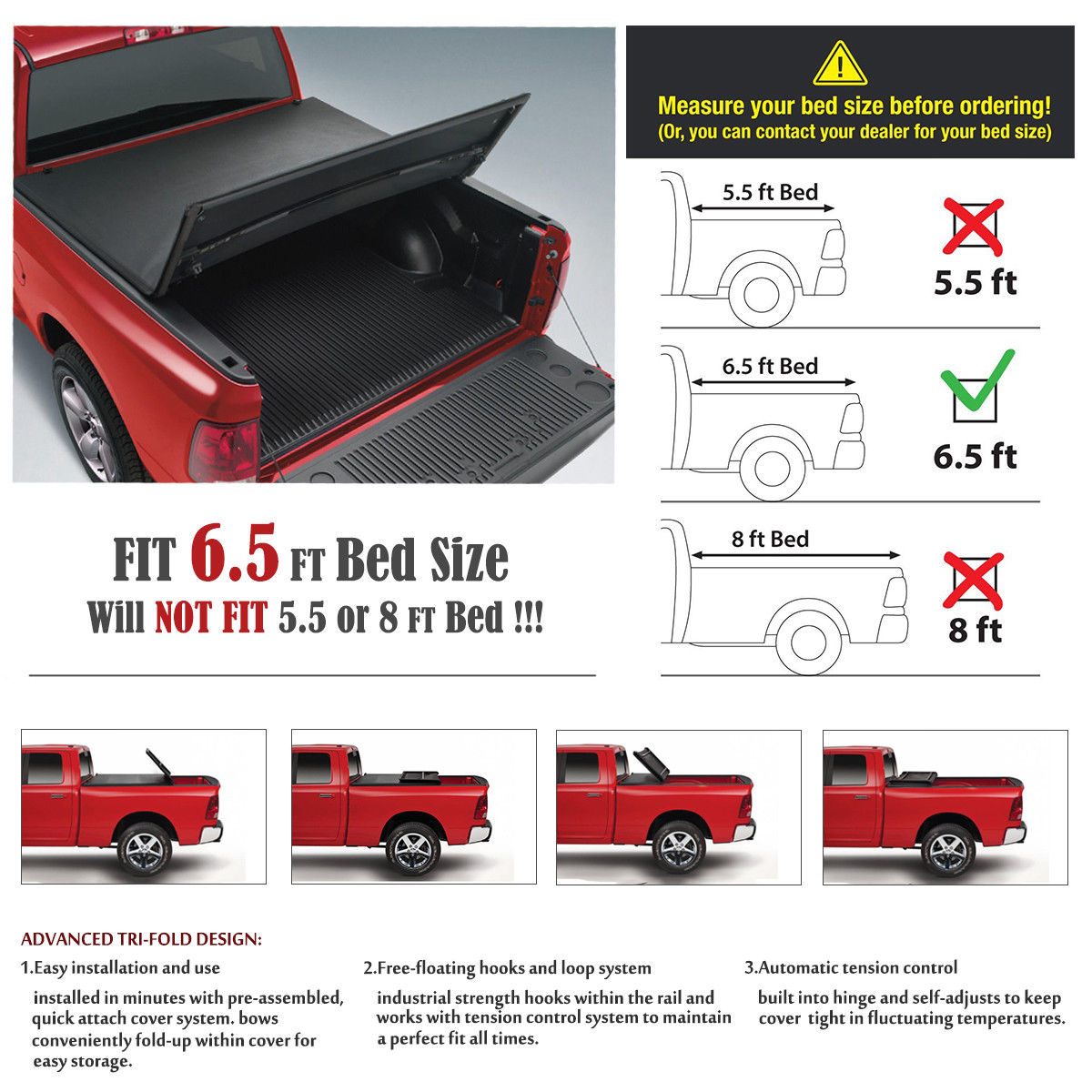 Measure your bed size before ordering!
(Or, you can contact your dealer for your bed size)

5.5 ft Bed

5.5 ft

6.5 ft Bed

6.5 ft

8 ft Bed

8 ft

FIT 6.5 FT Bed Size
Will NOT FIT 5.5 or 8 FT Bed !!!

ADVANCED TRI-FOLD DESIGN:

1.Easy installation and use

installed in minutes with pre-assembled, quick attach cover system. bows conveniently fold-up within cover for easy storage.

2.Free-floating hooks and loop system

industrial strength hooks within the rail and works with tension control system to maintain a perfect fit all times.

3.Automatic tension control

built into hinge and self-adjusts to keep cover tight in fluctuating temperatures.