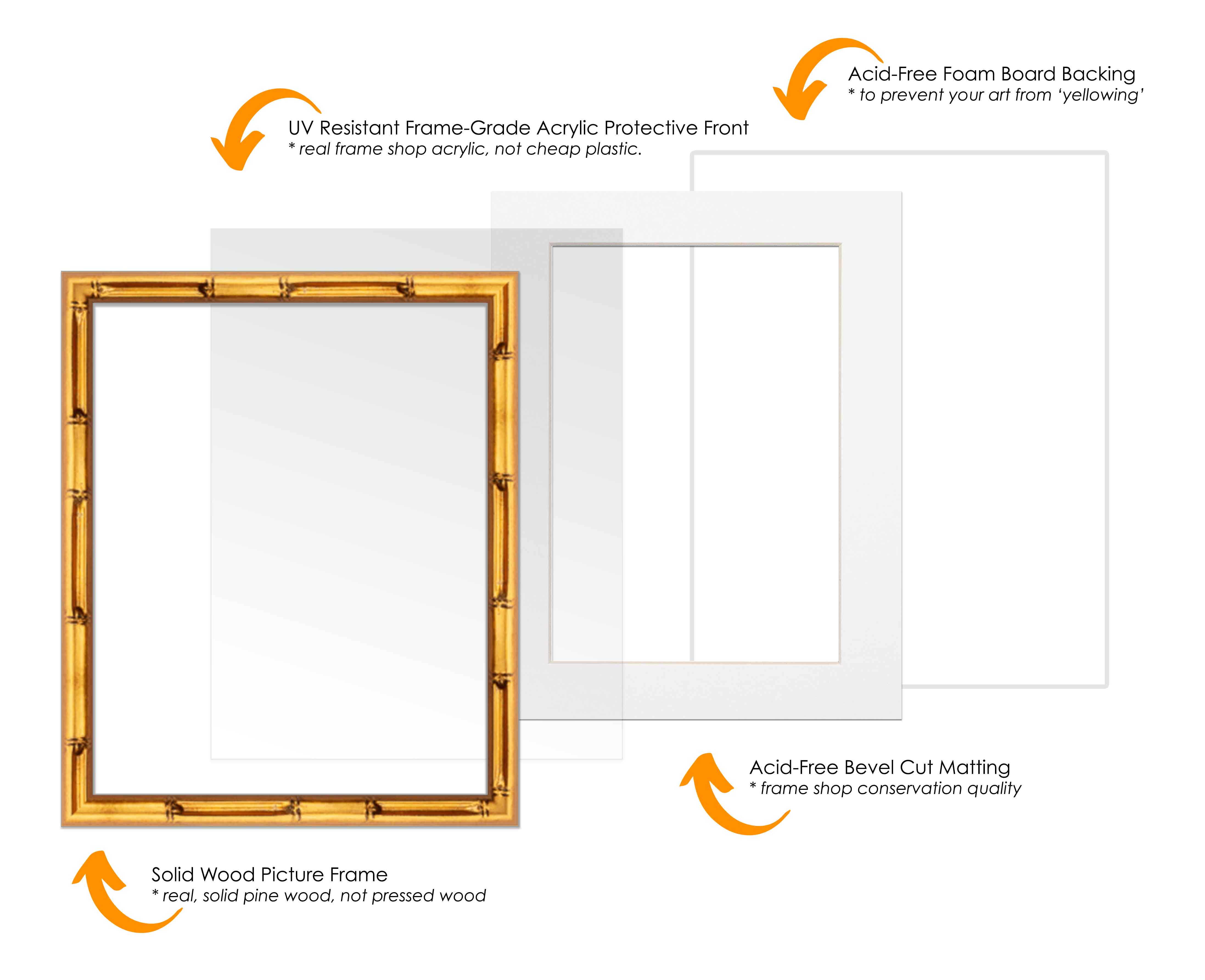 Acid-Free Foam Board Backing
* to prevent your art from 'yellowing'

UV Resistant Frame-Grade Acrylic Protective Front
* real frame shop acrylic, not cheap plastic.

Acid-Free Bevel Cut Matting
* frame shop conservation quality

Solid Wood Picture Frame
* real, solid pine wood, not pressed wood