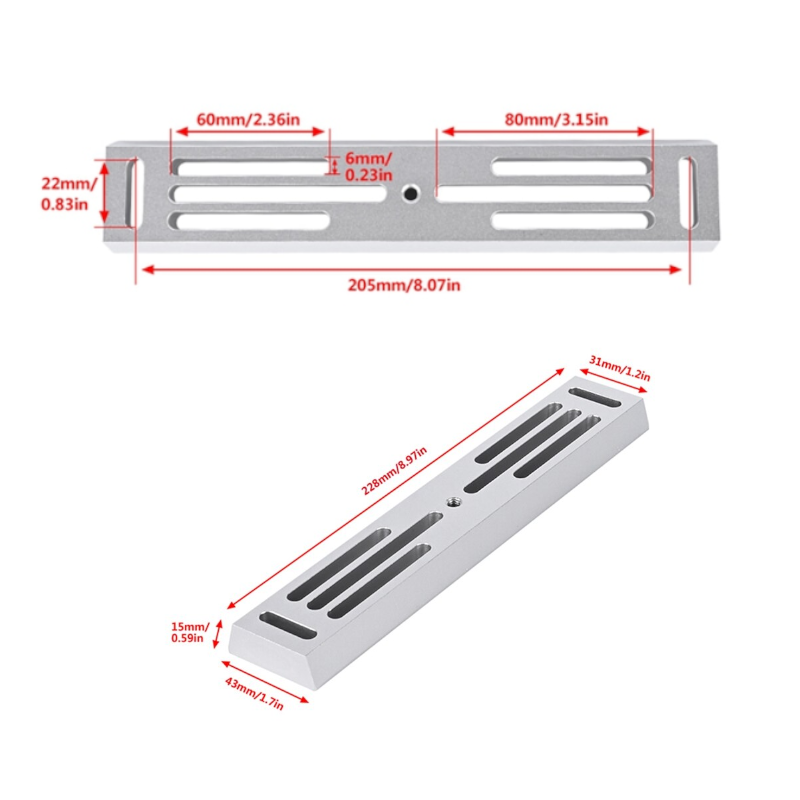 60mm/2.36in

80mm/3.15in

6mm/ 0.23in

22mm/ 0.83in

205mm/8.07in

31mm/1.2in

228mm/8.97in

15mm/ 0.59in

43mm/1.7in