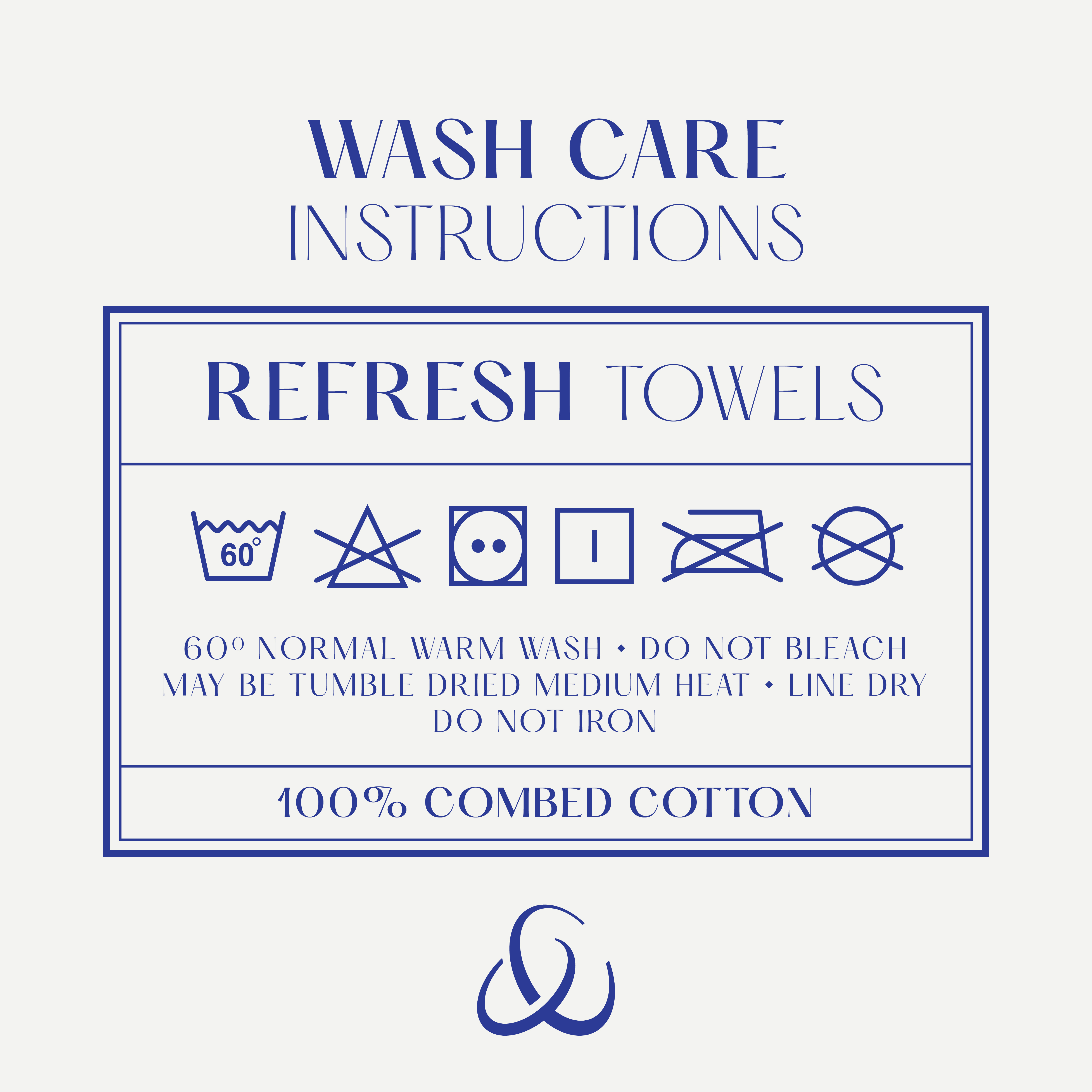 WASH CARE
INSTRUCTIONS

REFRESH TOWELS

60°

60° NORMAL WARM WASH • DO NOT BLEACH
MAY BE TUMBLE DRIED MEDIUM HEAT • LINE DRY
DO NOT IRON

100% COMBED COTTON