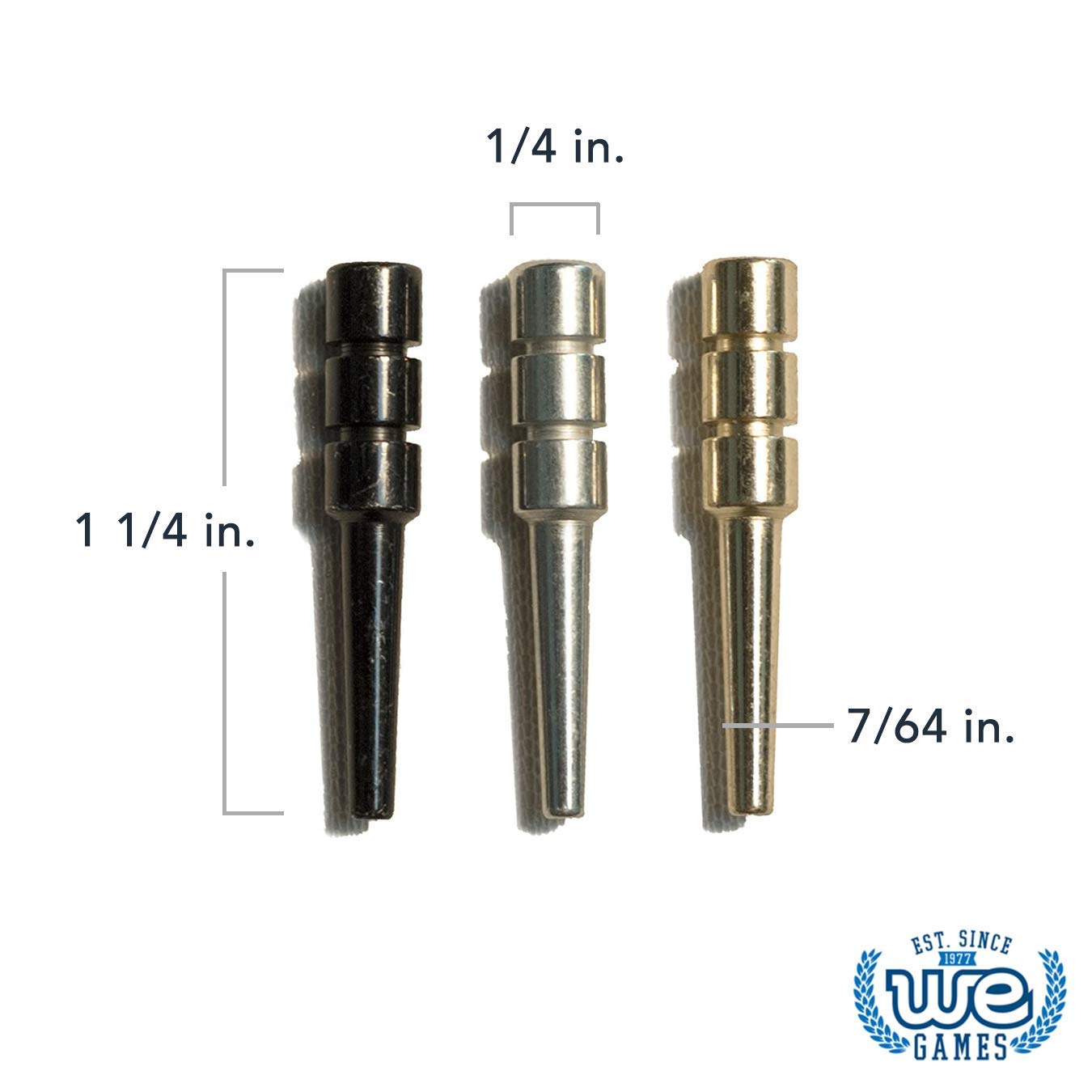 1/4 in.

1 1/4 in.

7/64 in.

EST. SINCE 1977 WE GAMES