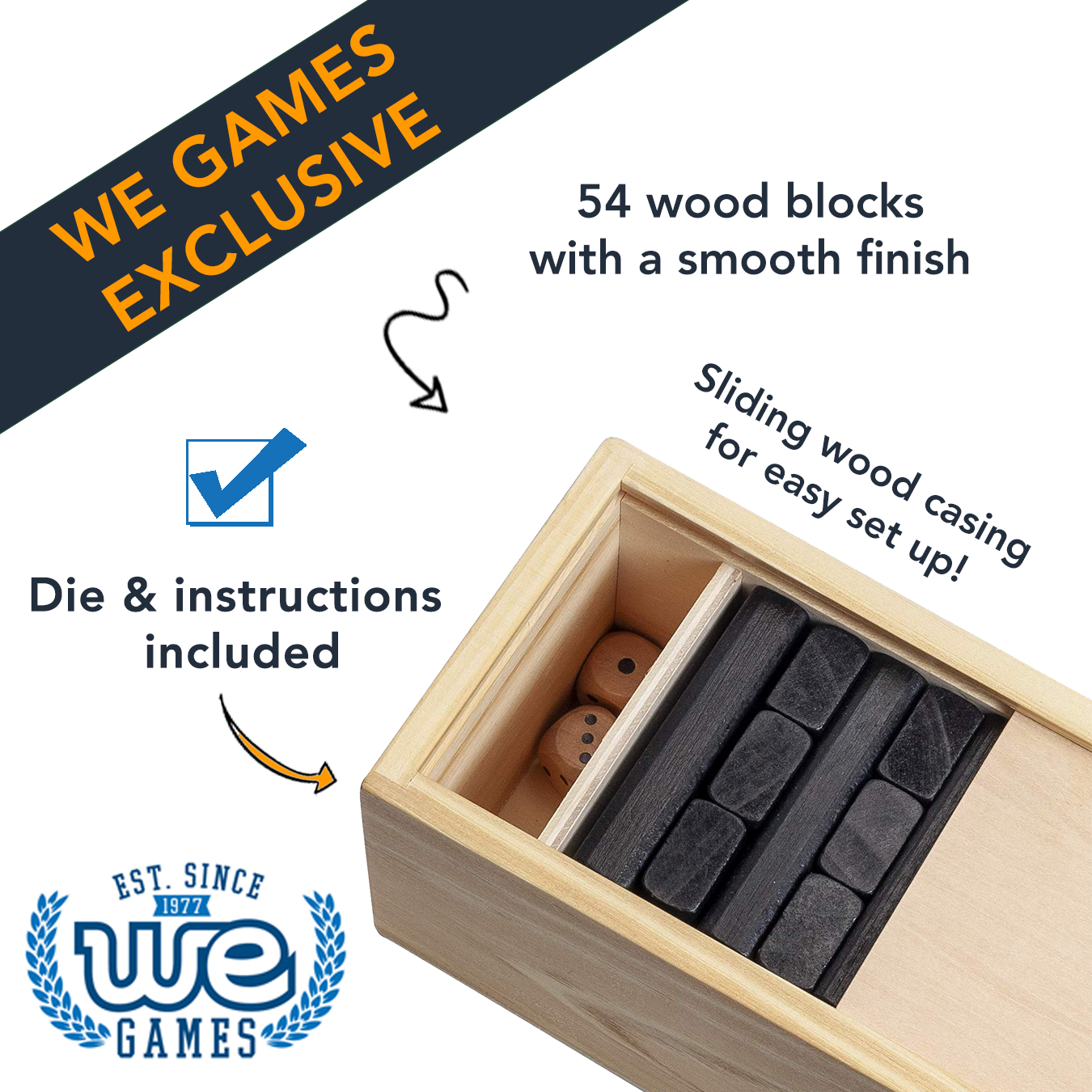 WE GAMES EXCLUSIVE

54 wood blocks with a smooth finish

Sliding wood casing for easy set up!

Die & instructions included

EST. SINCE 1977 WE GAMES