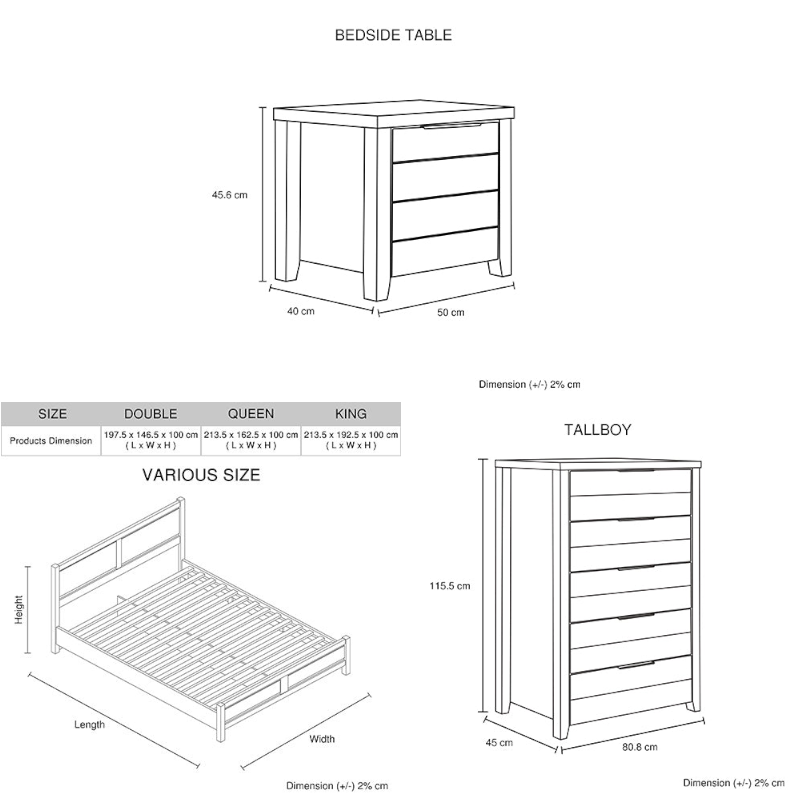 BEDSIDE TABLE

45.6 cm

40 cm

50 cm

Dimension (+/-) 2% cm

| SIZE | DOUBLE | QUEEN | KING |
|---|---|---|---|
| Products Dimension | 197.5 x 146.5 x 100 cm ( L x W x H ) | 213.5 x 162.5 x 100 cm ( L x W x H ) | 213.5 x 192.5 x 100 cm ( L x W x H ) |

VARIOUS SIZE

Height

Length

Width

Dimension (+/-) 2% cm

TALLBOY

115.5 cm

45 cm

80.8 cm

Dimension (+/-) 2% cm