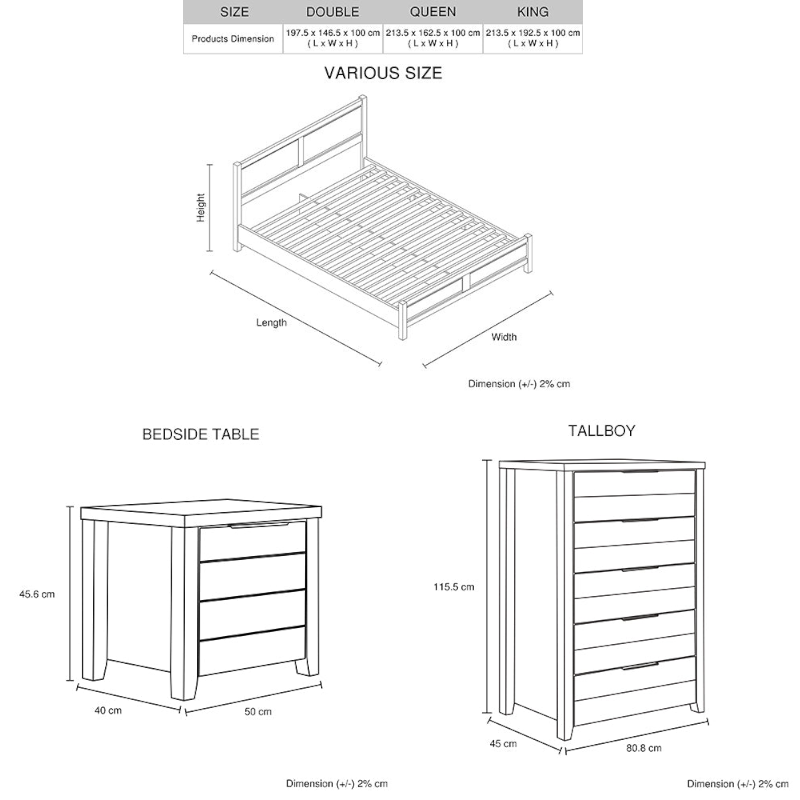 | SIZE | DOUBLE | QUEEN | KING |
|---|---|---|---|
| Products Dimension | 197.5 x 146.5 x 100 cm ( L x W x H ) | 213.5 x 162.5 x 100 cm ( L x W x H ) | 213.5 x 192.5 x 100 cm ( L x W x H ) |

VARIOUS SIZE

Height

Length

Width

Dimension (+/-) 2% cm

BEDSIDE TABLE

45.6 cm

40 cm

50 cm

Dimension (+/-) 2% cm

TALLBOY

115.5 cm

45 cm

80.8 cm

Dimension (+/-) 2% cm