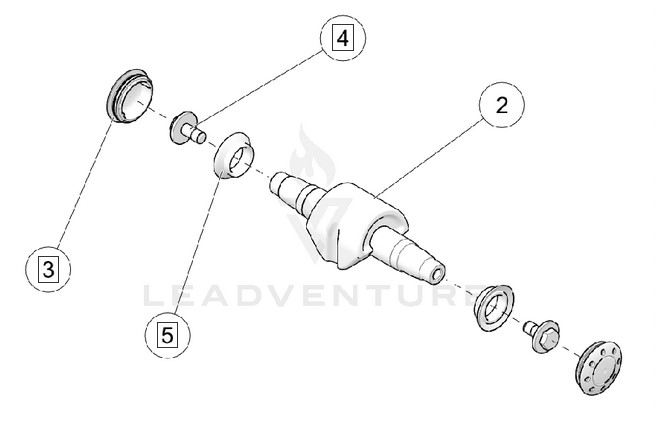 4

2

3

5

LEADVENTURE