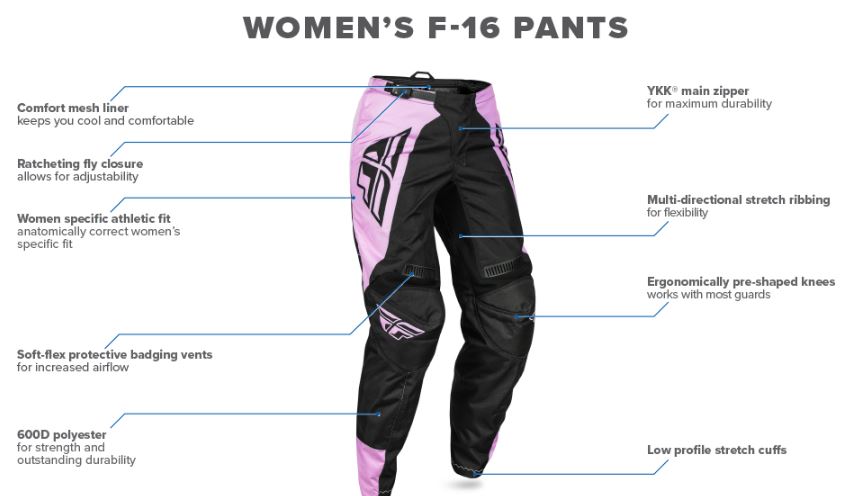 WOMEN'S F-16 PANTS

Comfort mesh liner
keeps you cool and comfortable

Ratcheting fly closure
allows for adjustability

Women specific athletic fit
anatomically correct women's specific fit

Soft-flex protective badging vents
for increased airflow

600D polyester
for strength and outstanding durability

YKK® main zipper
for maximum durability

Multi-directional stretch ribbing
for flexibility

Ergonomically pre-shaped knees
works with most guards

Low profile stretch cuffs