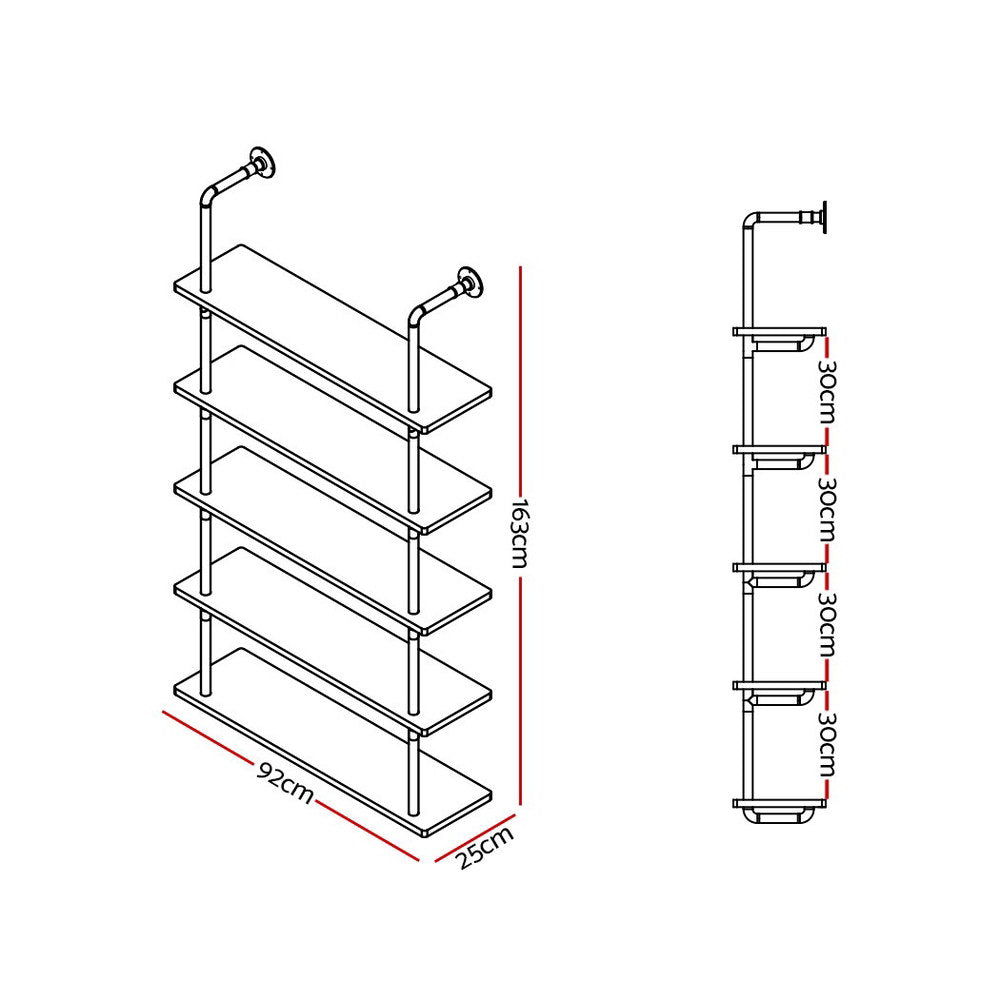 163cm
92cm
25cm
30cm
30cm
30cm
30cm