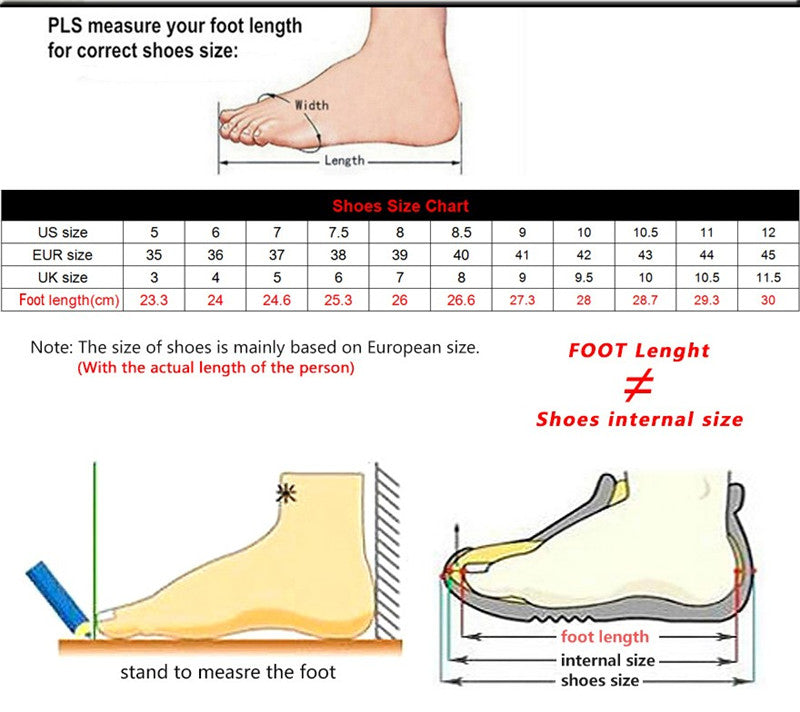 PLS measure your foot length for correct shoes size:

Width

Length

Shoes Size Chart

| US size | 5 | 6 | 7 | 7.5 | 8 | 8.5 | 9 | 10 | 10.5 | 11 | 12 |
|---|---|---|---|---|---|---|---|---|---|---|---|
| EUR size | 35 | 36 | 37 | 38 | 39 | 40 | 41 | 42 | 43 | 44 | 45 |
| UK size | 3 | 4 | 5 | 6 | 7 | 8 | 9 | 9.5 | 10 | 10.5 | 11.5 |
| Foot length(cm) | 23.3 | 24 | 24.6 | 25.3 | 26 | 26.6 | 27.3 | 28 | 28.7 | 29.3 | 30 |

Note: The size of shoes is mainly based on European size.
(With the actual length of the person)

FOOT Lenght
$\neq$
Shoes internal size

stand to measre the foot

foot length
internal size
shoes size