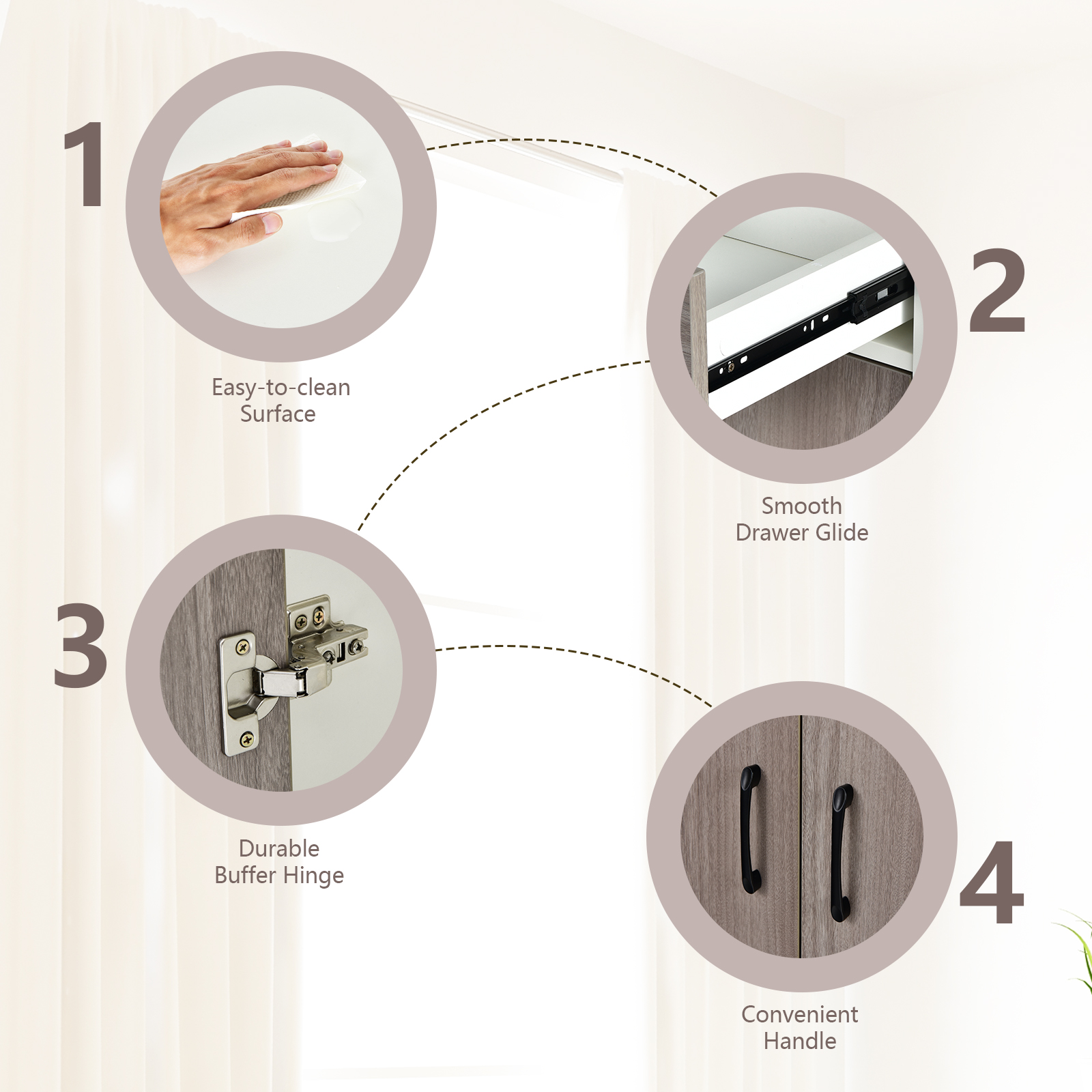 1

Easy-to-clean Surface

2

Smooth Drawer Glide

3

Durable Buffer Hinge

4

Convenient Handle