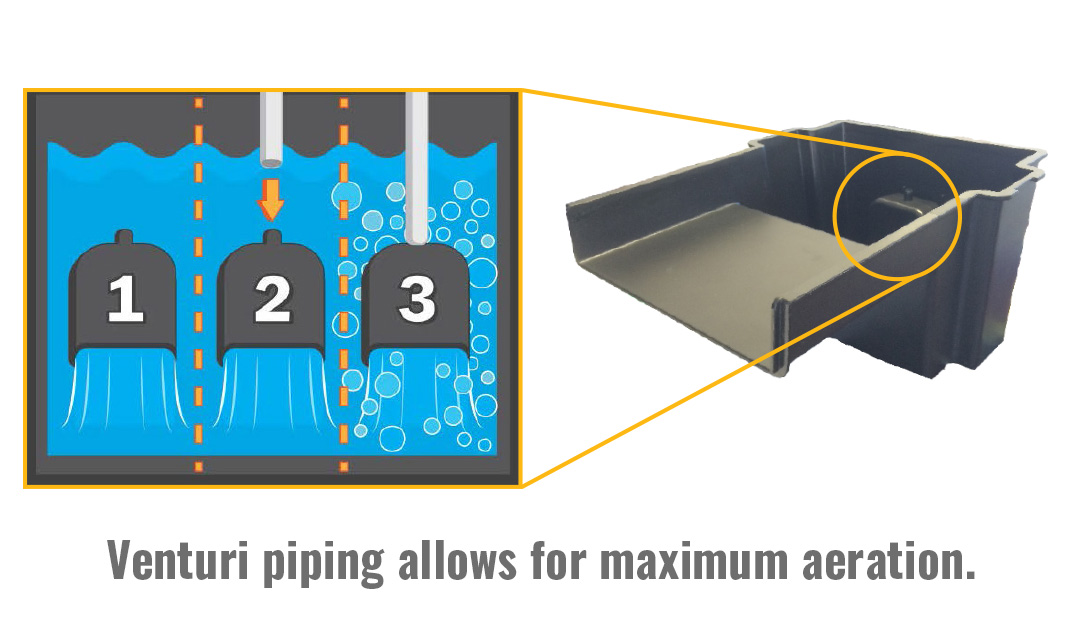 1
2
3

Venturi piping allows for maximum aeration.