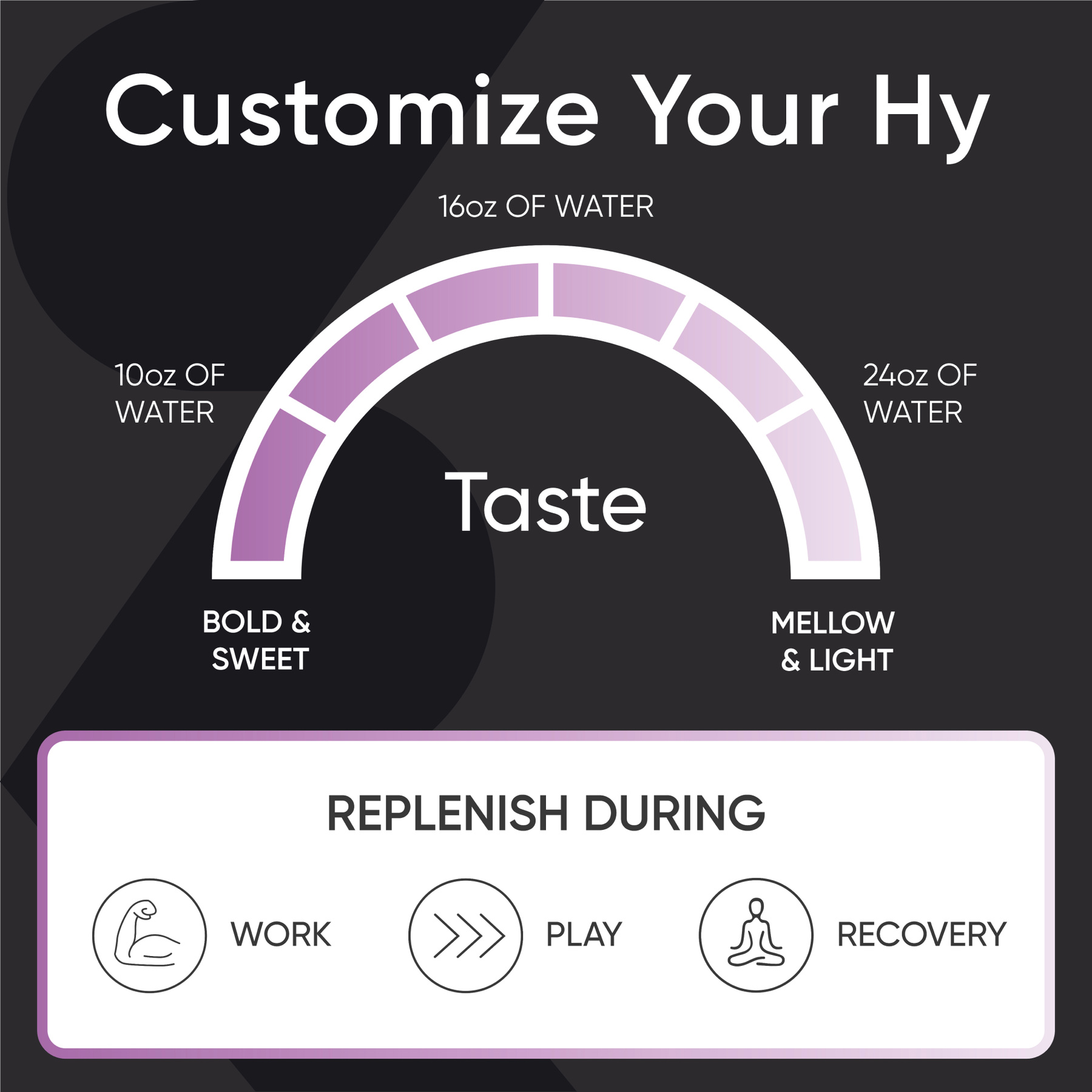 Customize Your Hy

16oz OF WATER

10oz OF WATER

24oz OF WATER

Taste

BOLD & SWEET

MELLOW & LIGHT

REPLENISH DURING

WORK

PLAY

RECOVERY