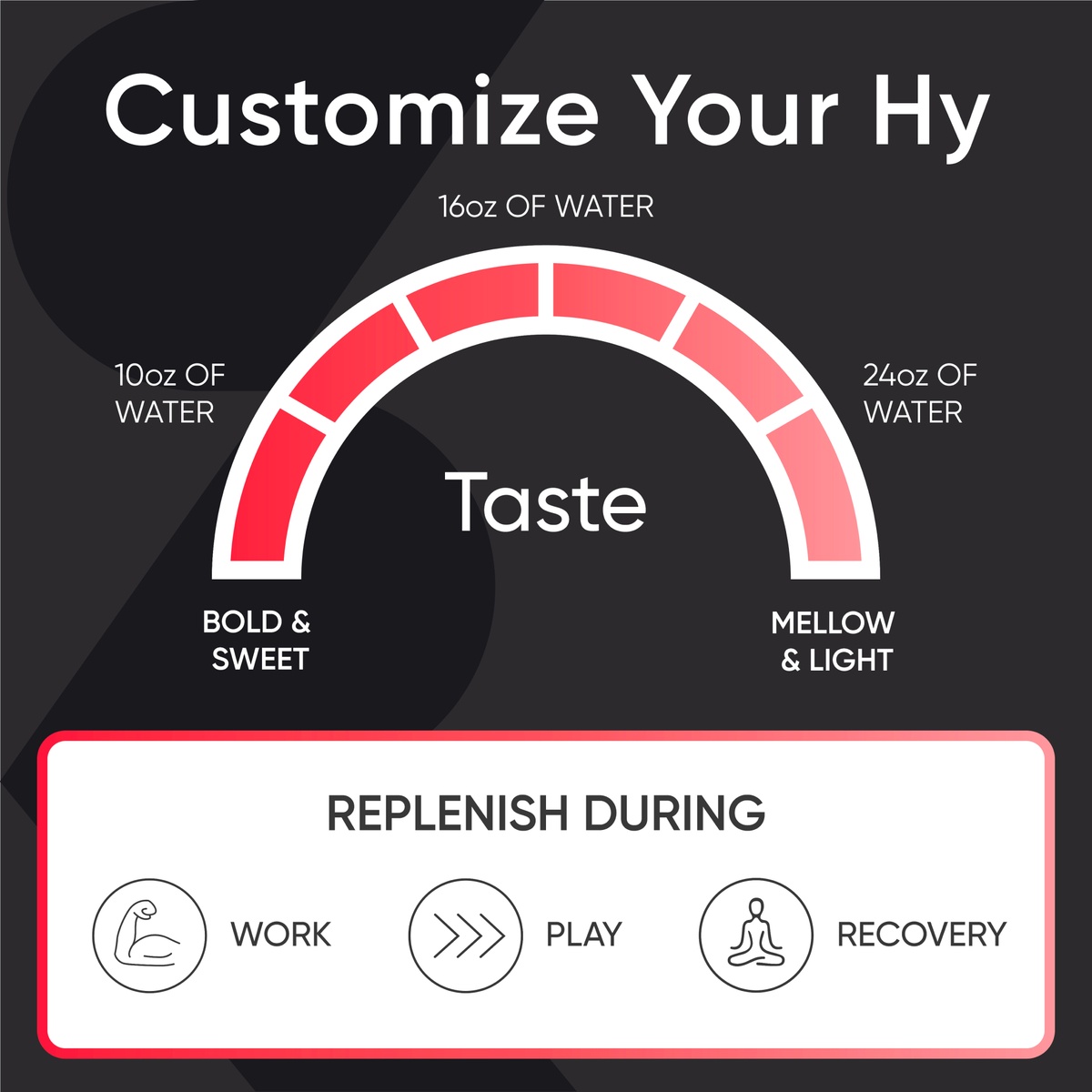 Customize Your Hy

16oz OF WATER

10oz OF WATER

24oz OF WATER

Taste

BOLD & SWEET

MELLOW & LIGHT

REPLENISH DURING

WORK

PLAY

RECOVERY