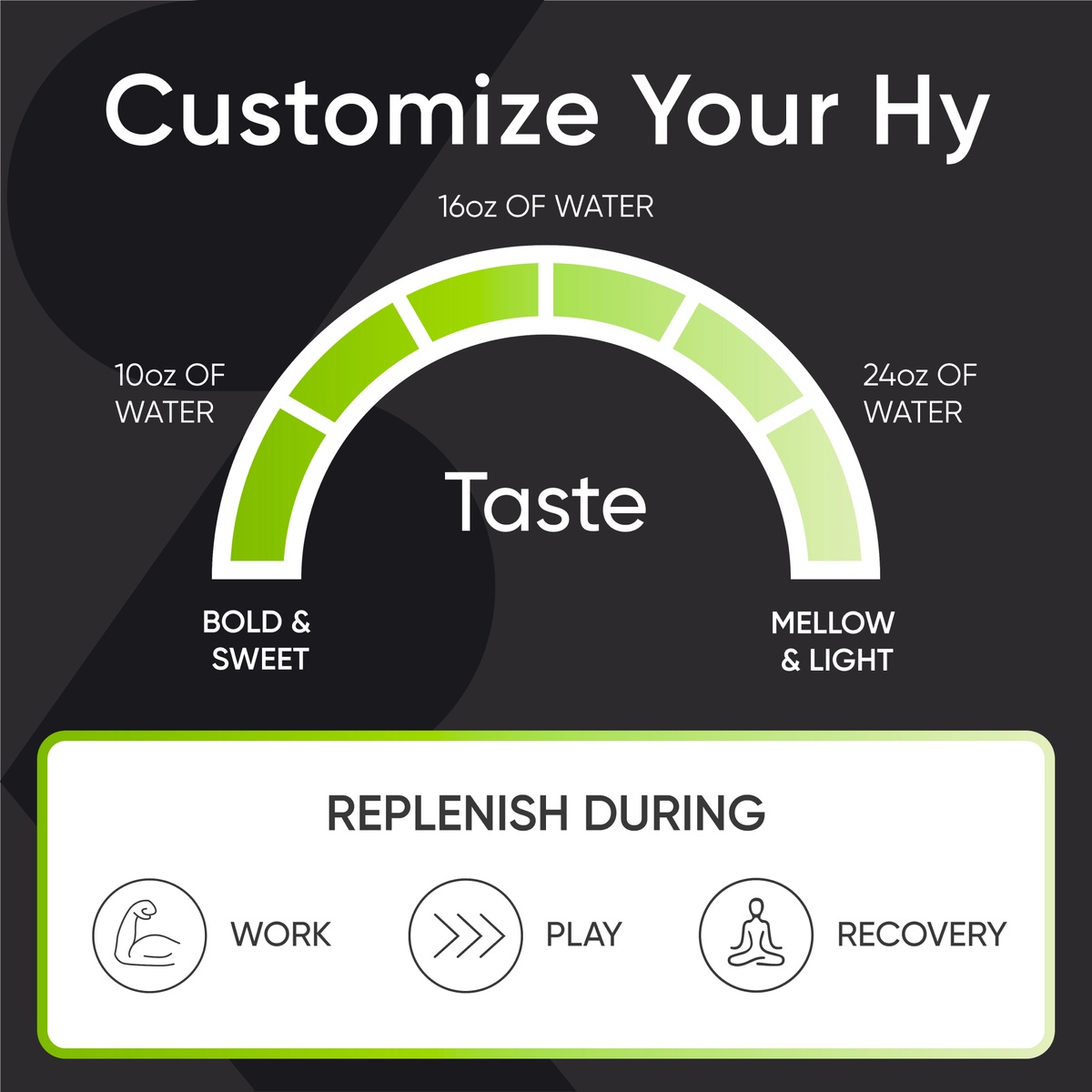 Customize Your Hy

16oz OF WATER

10oz OF WATER

24oz OF WATER

Taste

BOLD & SWEET

MELLOW & LIGHT

REPLENISH DURING

WORK

PLAY

RECOVERY