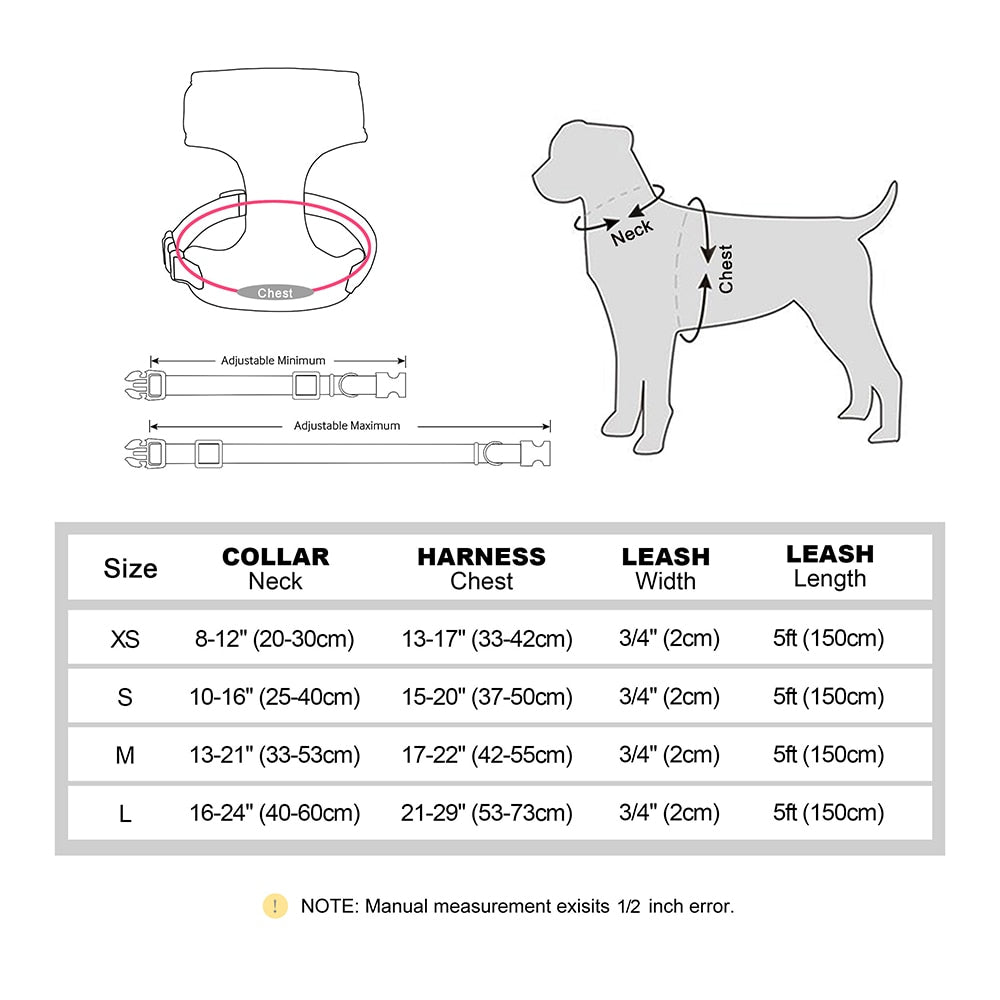 Chest

Adjustable Minimum

Adjustable Maximum

Neck

Chest

| Size | COLLAR Neck | HARNESS Chest | LEASH Width | LEASH Length |
|---|---|---|---|---|
| XS | 8-12" (20-30cm) | 13-17" (33-42cm) | 3/4" (2cm) | 5ft (150cm) |
| S | 10-16" (25-40cm) | 15-20" (37-50cm) | 3/4" (2cm) | 5ft (150cm) |
| M | 13-21" (33-53cm) | 17-22" (42-55cm) | 3/4" (2cm) | 5ft (150cm) |
| L | 16-24" (40-60cm) | 21-29" (53-73cm) | 3/4" (2cm) | 5ft (150cm) |

! NOTE: Manual measurement exisits 1/2 inch error.