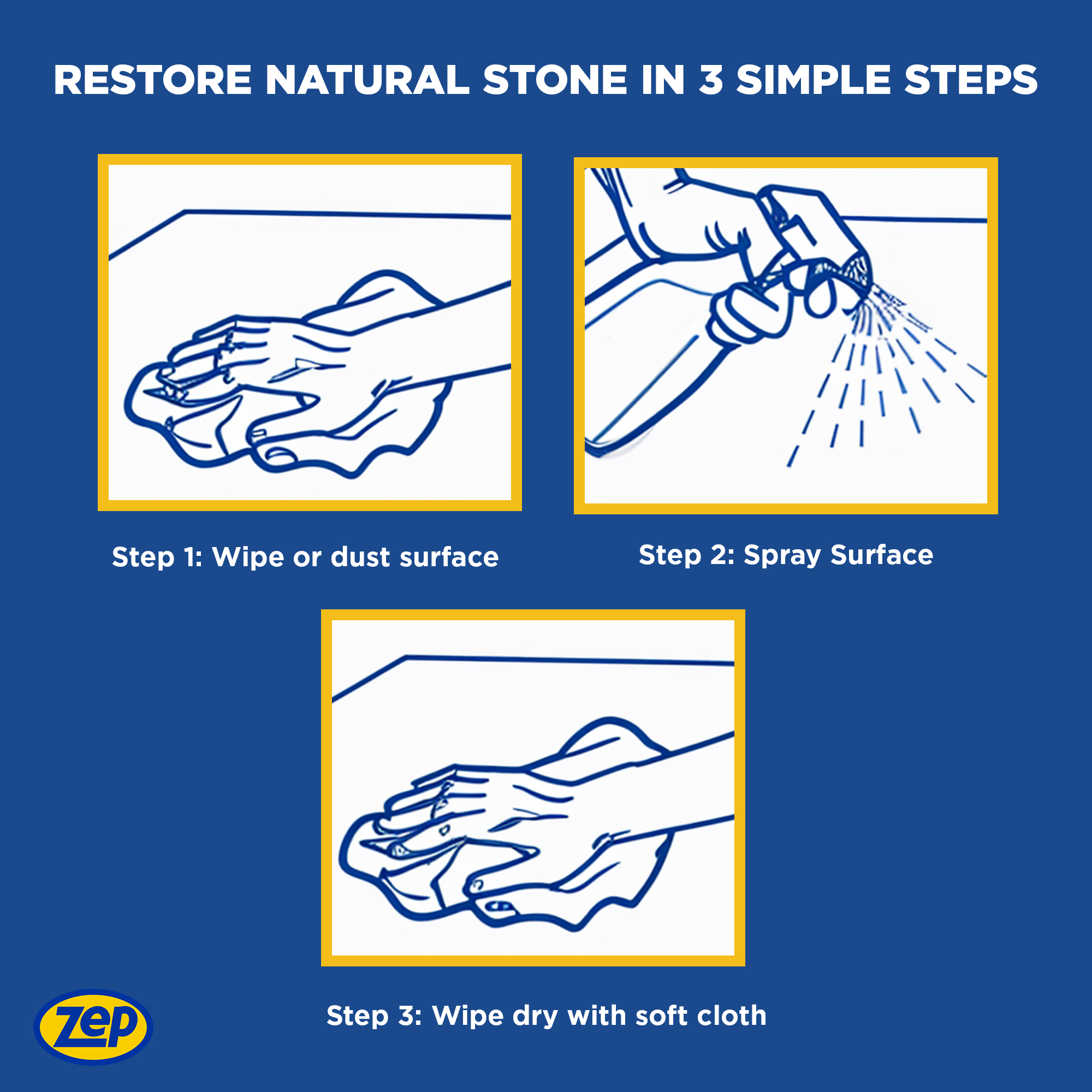 RESTORE NATURAL STONE IN 3 SIMPLE STEPS

Step 1: Wipe or dust surface

Step 2: Spray Surface

Step 3: Wipe dry with soft cloth

Zep