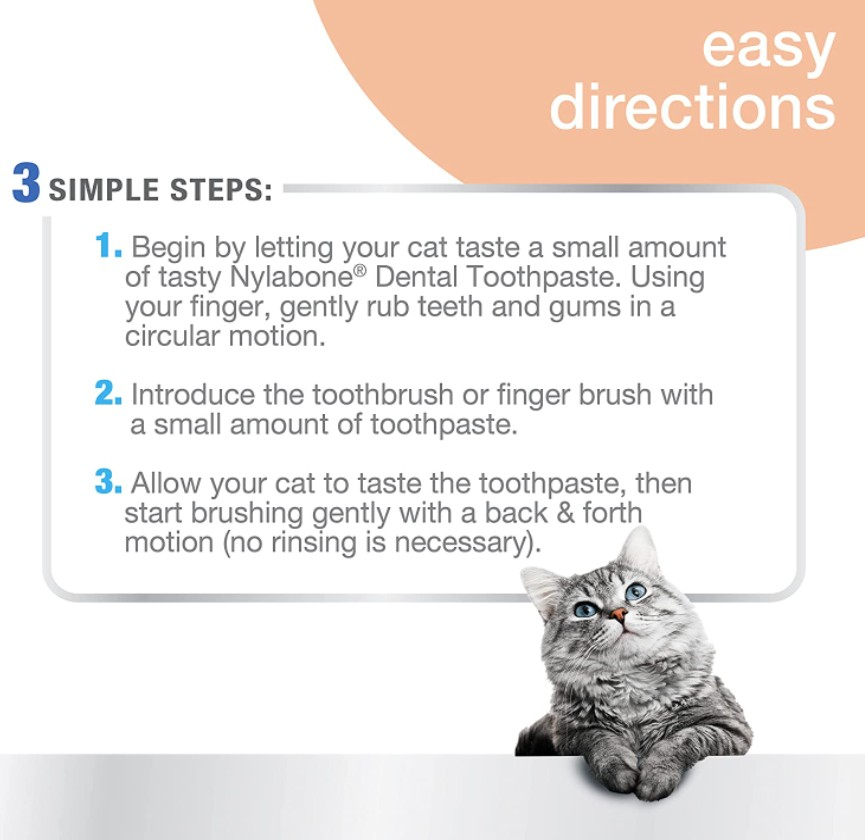 easy directions

3 SIMPLE STEPS:

1. Begin by letting your cat taste a small amount of tasty Nylabone® Dental Toothpaste. Using your finger, gently rub teeth and gums in a circular motion.

2. Introduce the toothbrush or finger brush with a small amount of toothpaste.

3. Allow your cat to taste the toothpaste, then start brushing gently with a back & forth motion (no rinsing is necessary).