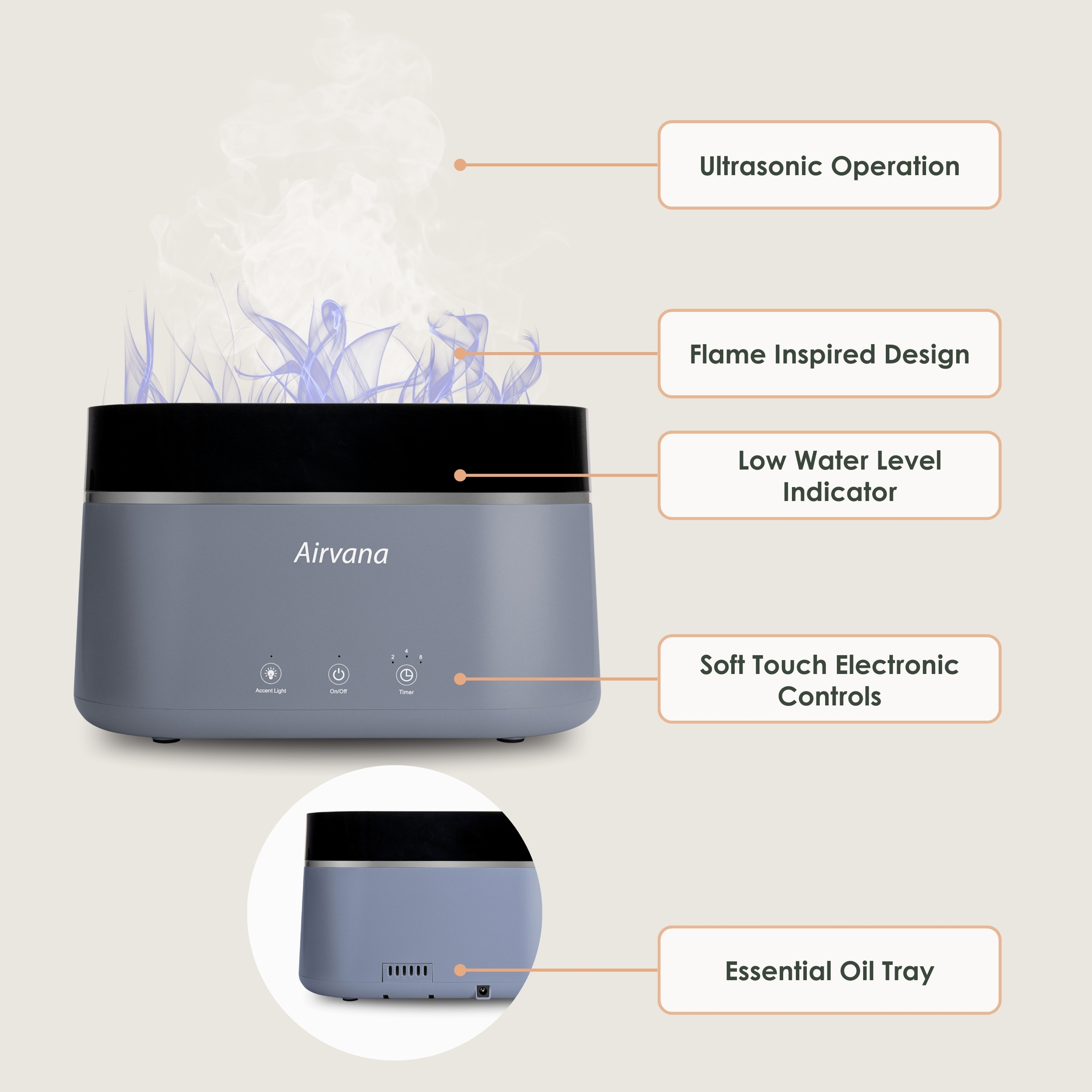 Ultrasonic Operation

Flame Inspired Design

Low Water Level Indicator

Airvana

2 4 8

Accent Light

On/Off

Timer

Soft Touch Electronic Controls

Essential Oil Tray