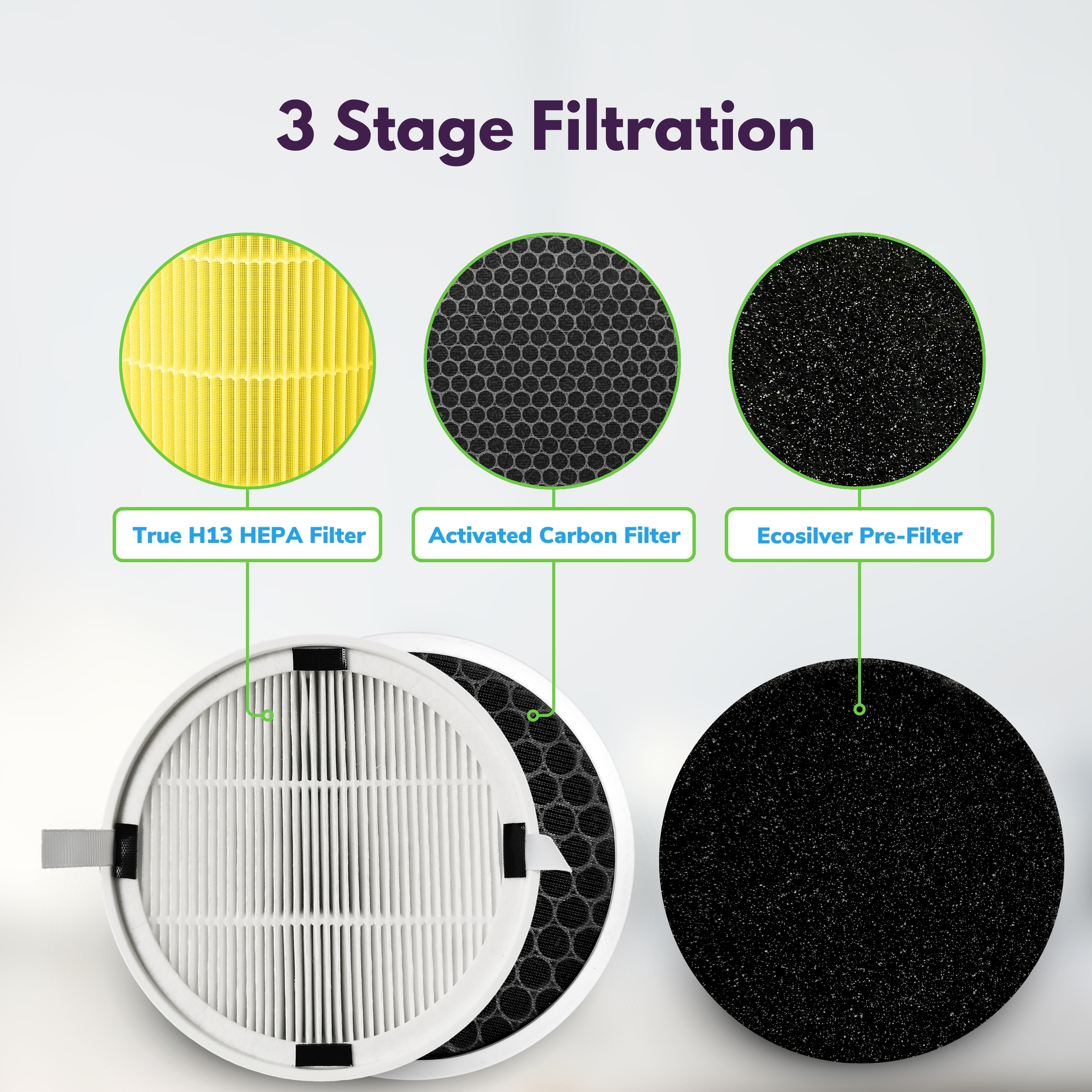 3 Stage Filtration

True H13 HEPA Filter

Activated Carbon Filter

Ecosilver Pre-Filter