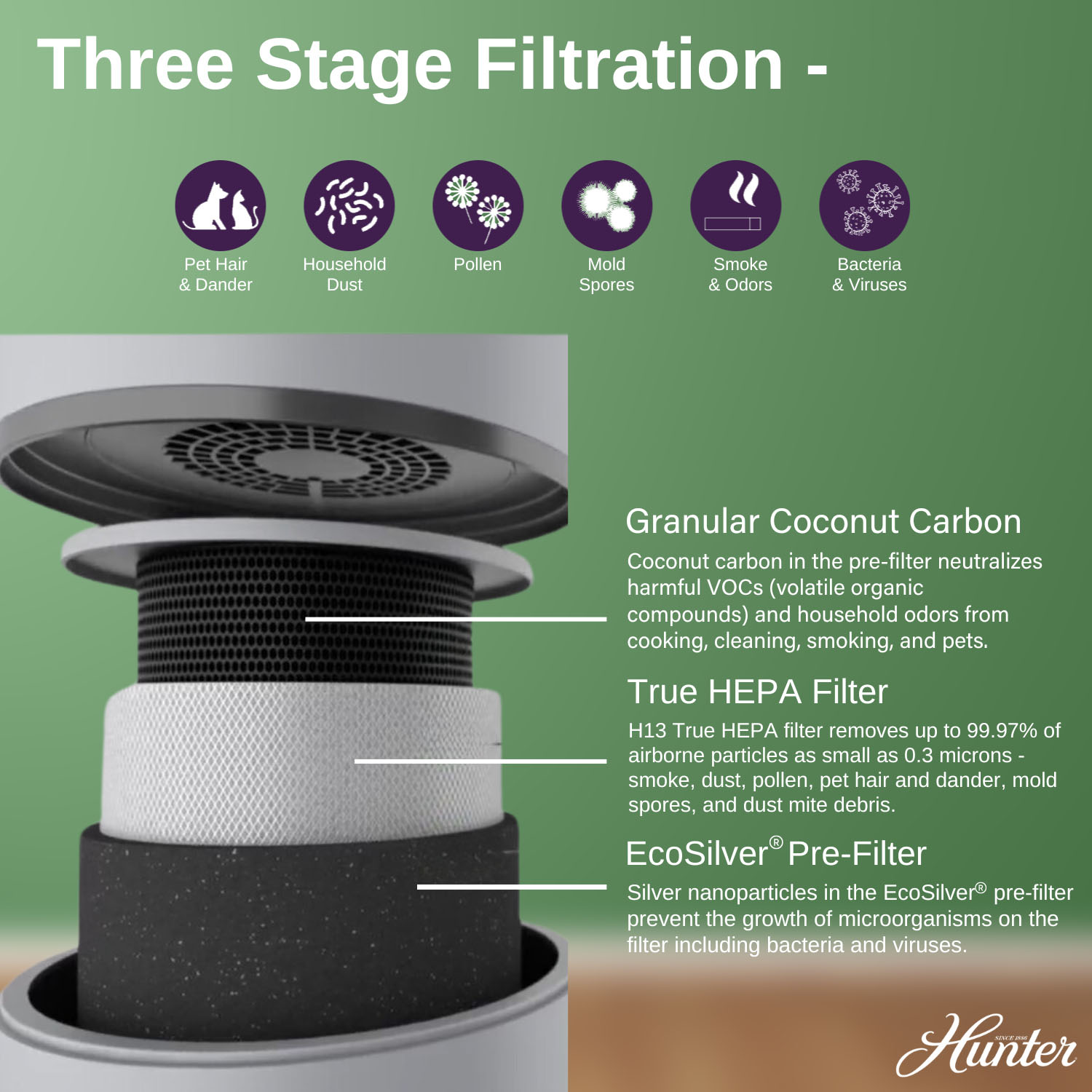 Three Stage Filtration -

Pet Hair & Dander

Household Dust

Pollen

Mold Spores

Smoke & Odors

Bacteria & Viruses

Granular Coconut Carbon

Coconut carbon in the pre-filter neutralizes harmful VOCs (volatile organic compounds) and household odors from cooking, cleaning, smoking, and pets.

True HEPA Filter

H13 True HEPA filter removes up to 99.97% of airborne particles as small as 0.3 microns - smoke, dust, pollen, pet hair and dander, mold spores, and dust mite debris.

EcoSilver® Pre-Filter

Silver nanoparticles in the EcoSilver® pre-filter prevent the growth of microorganisms on the filter including bacteria and viruses.

SINCE 1886
Hunter