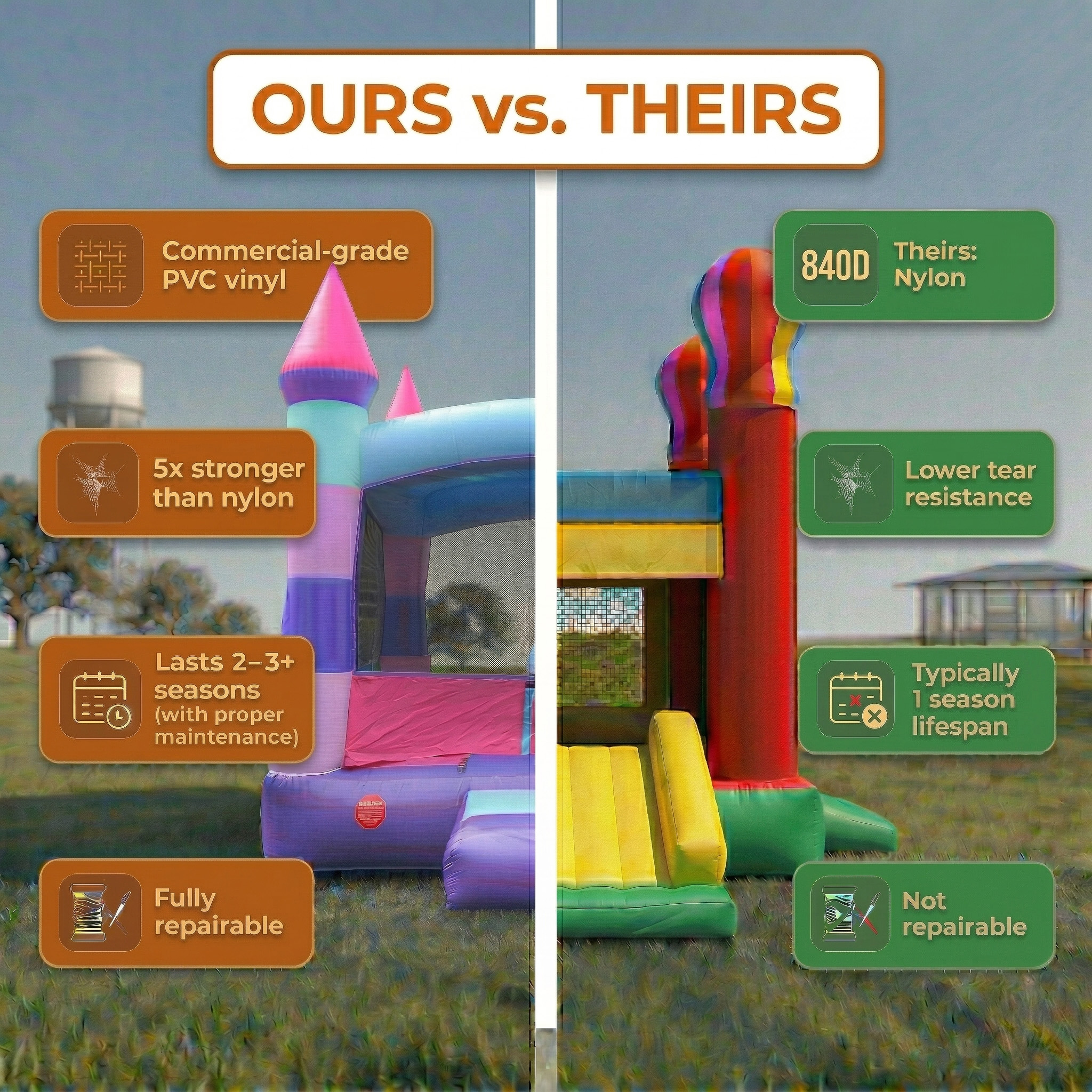 OURS vs. THEIRS

Commercial-grade PVC vinyl

5x stronger than nylon

Lasts 2–3+ seasons (with proper maintenance)

Fully repairable

840D Theirs: Nylon

Lower tear resistance

Typically 1 season lifespan

Not repairable