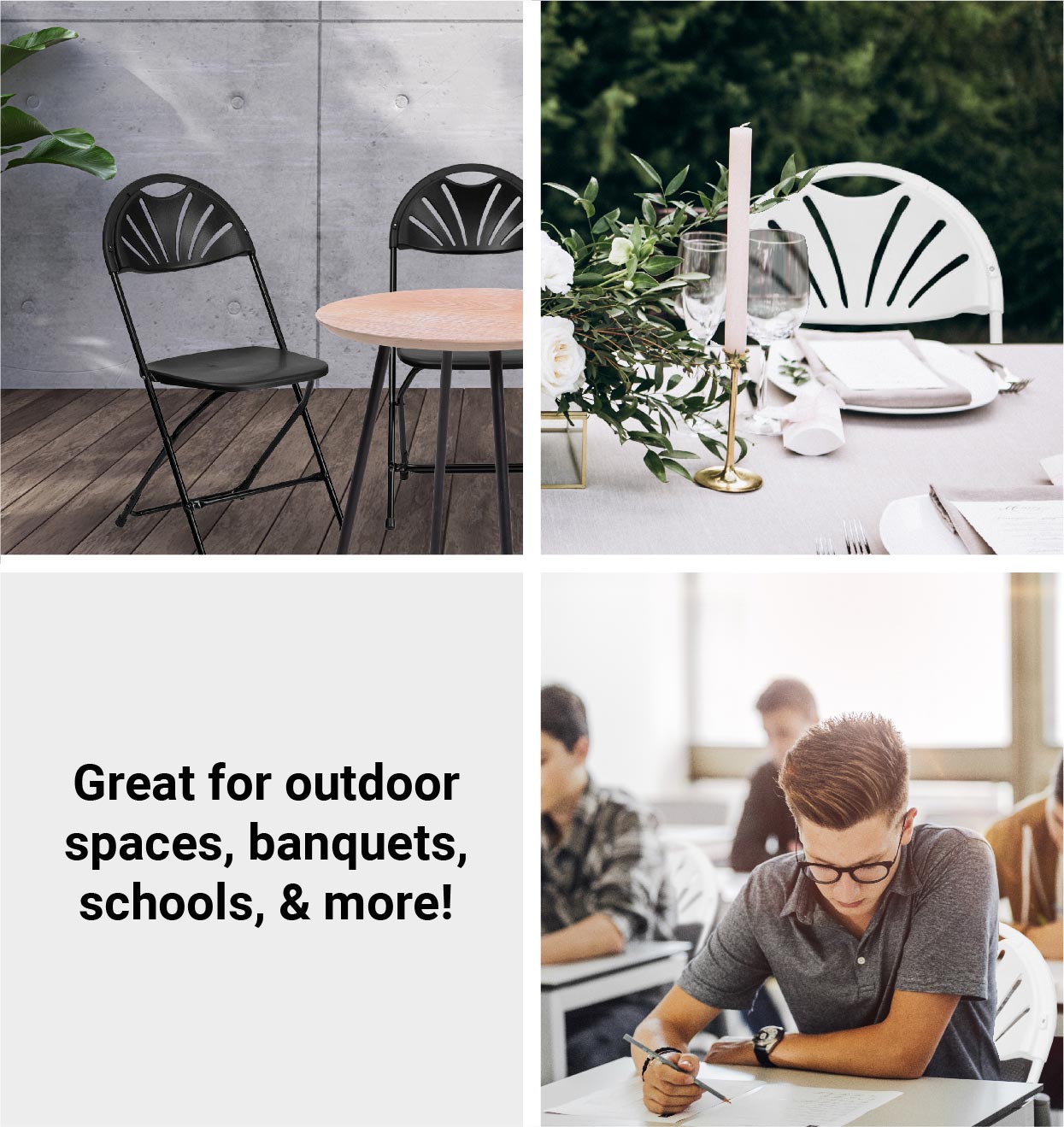 Great for outdoor spaces, banquets, schools, & more!