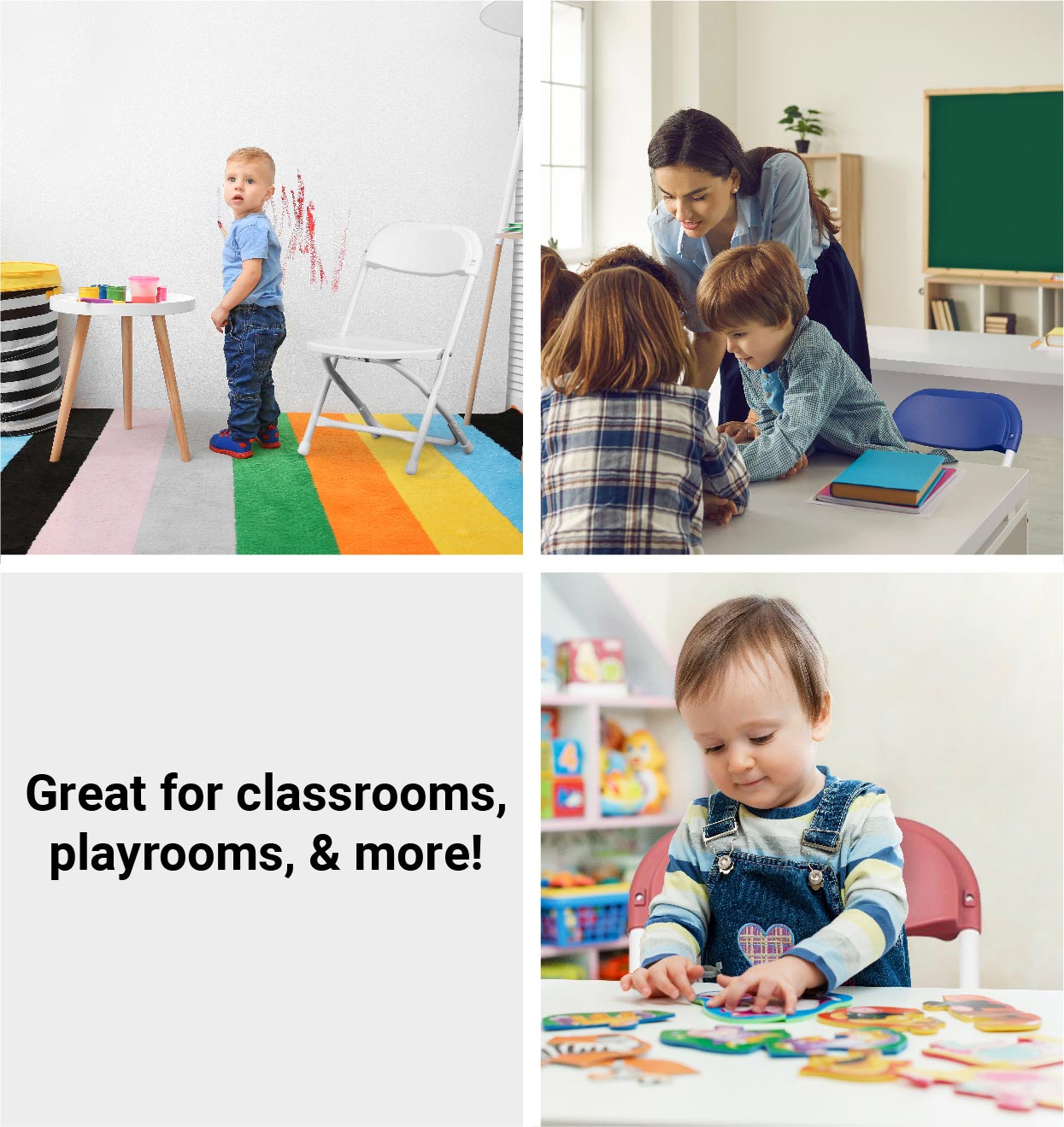 Great for classrooms, playrooms, & more!