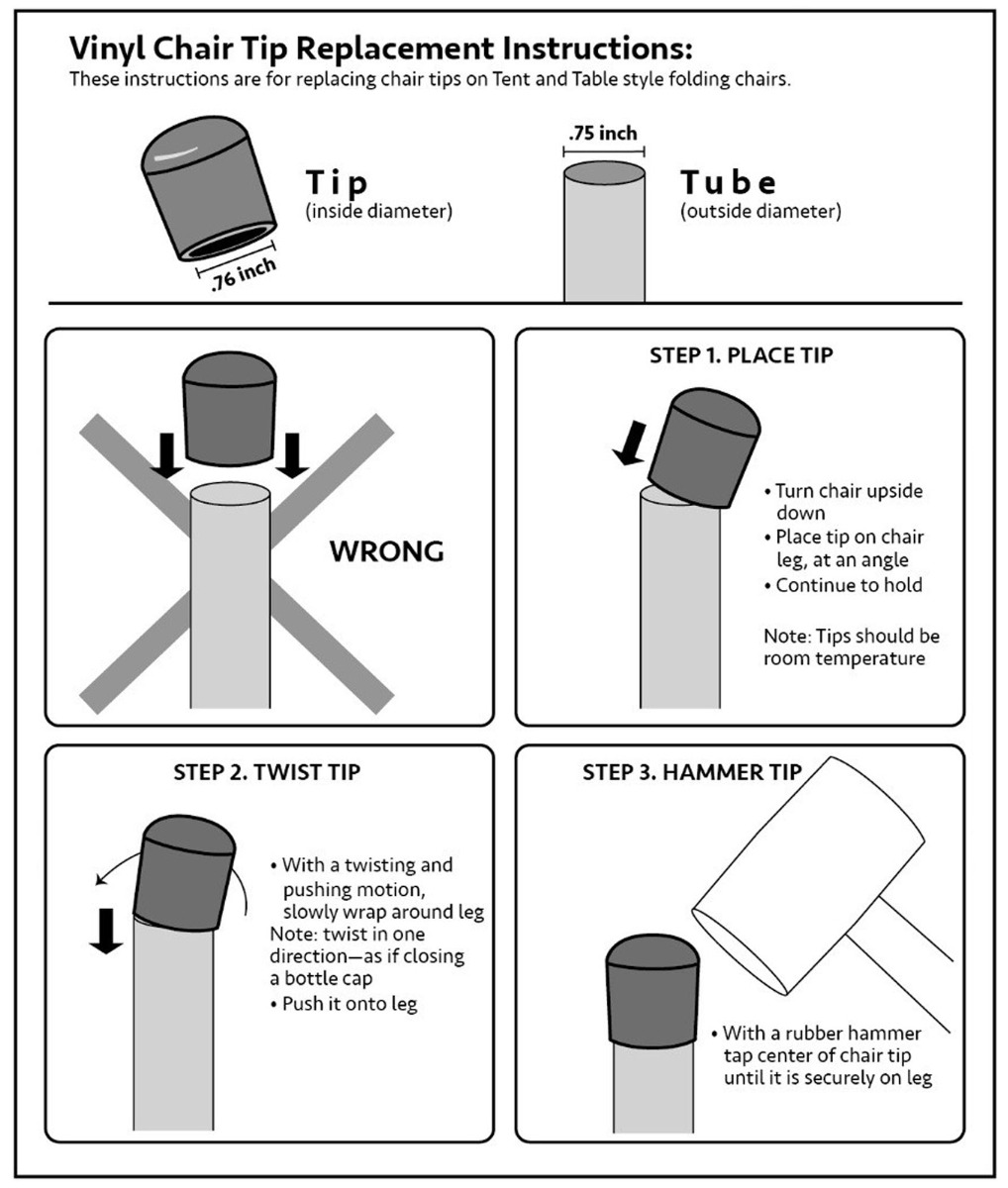 Vinyl Chair Tip Replacement Instructions:
These instructions are for replacing chair tips on Tent and Table style folding chairs.

.76 inch

Tip
(inside diameter)

.75 inch

Tube
(outside diameter)

WRONG

STEP 1. PLACE TIP

• Turn chair upside down
• Place tip on chair leg, at an angle
• Continue to hold

Note: Tips should be room temperature

STEP 2. TWIST TIP

• With a twisting and pushing motion, slowly wrap around leg
Note: twist in one direction—as if closing a bottle cap
• Push it onto leg

STEP 3. HAMMER TIP

• With a rubber hammer tap center of chair tip until it is securely on leg