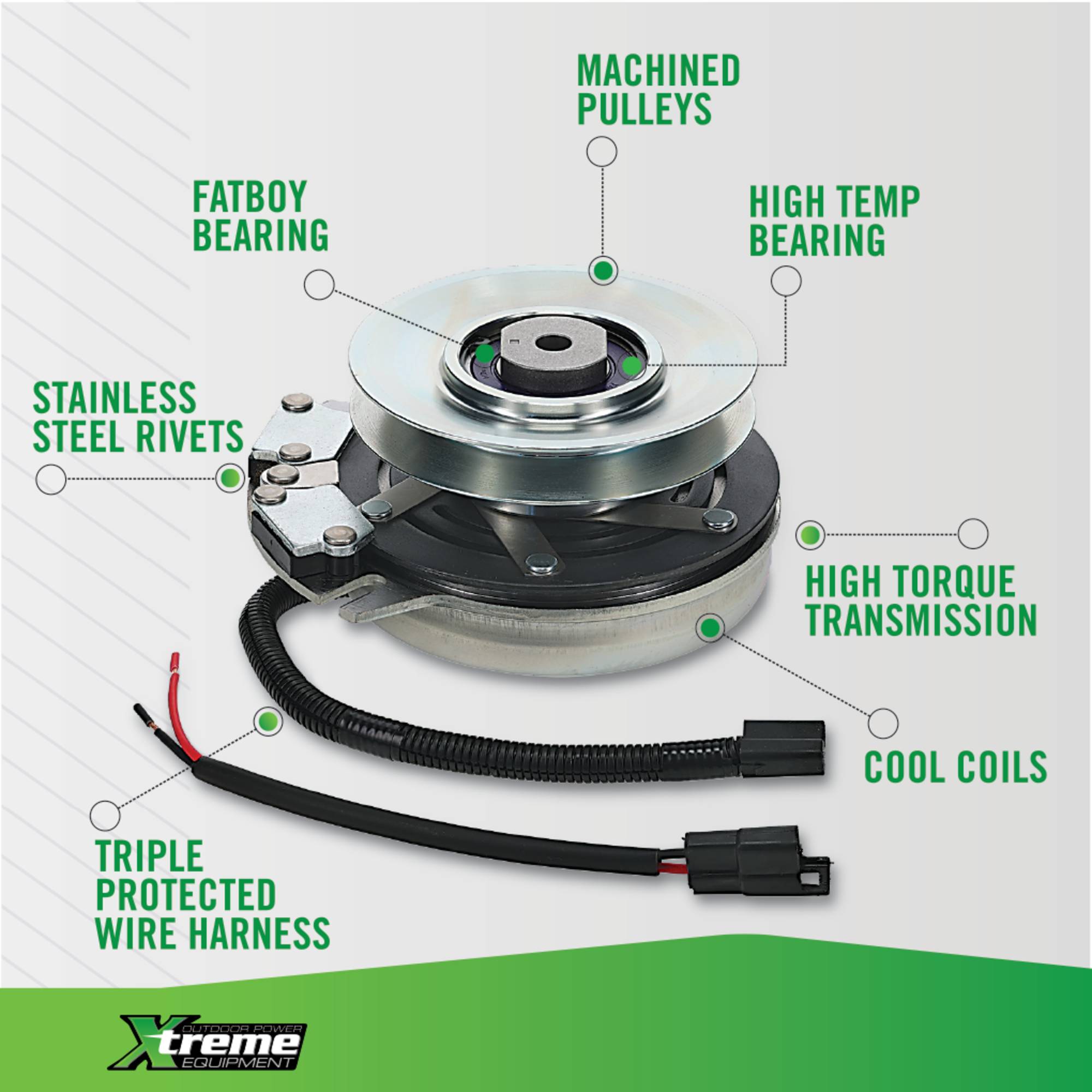 MACHINED PULLEYS

FATBOY BEARING

HIGH TEMP BEARING

STAINLESS STEEL RIVETS

HIGH TORQUE TRANSMISSION

COOL COILS

TRIPLE PROTECTED WIRE HARNESS

Xtreme OUTDOOR POWER EQUIPMENT