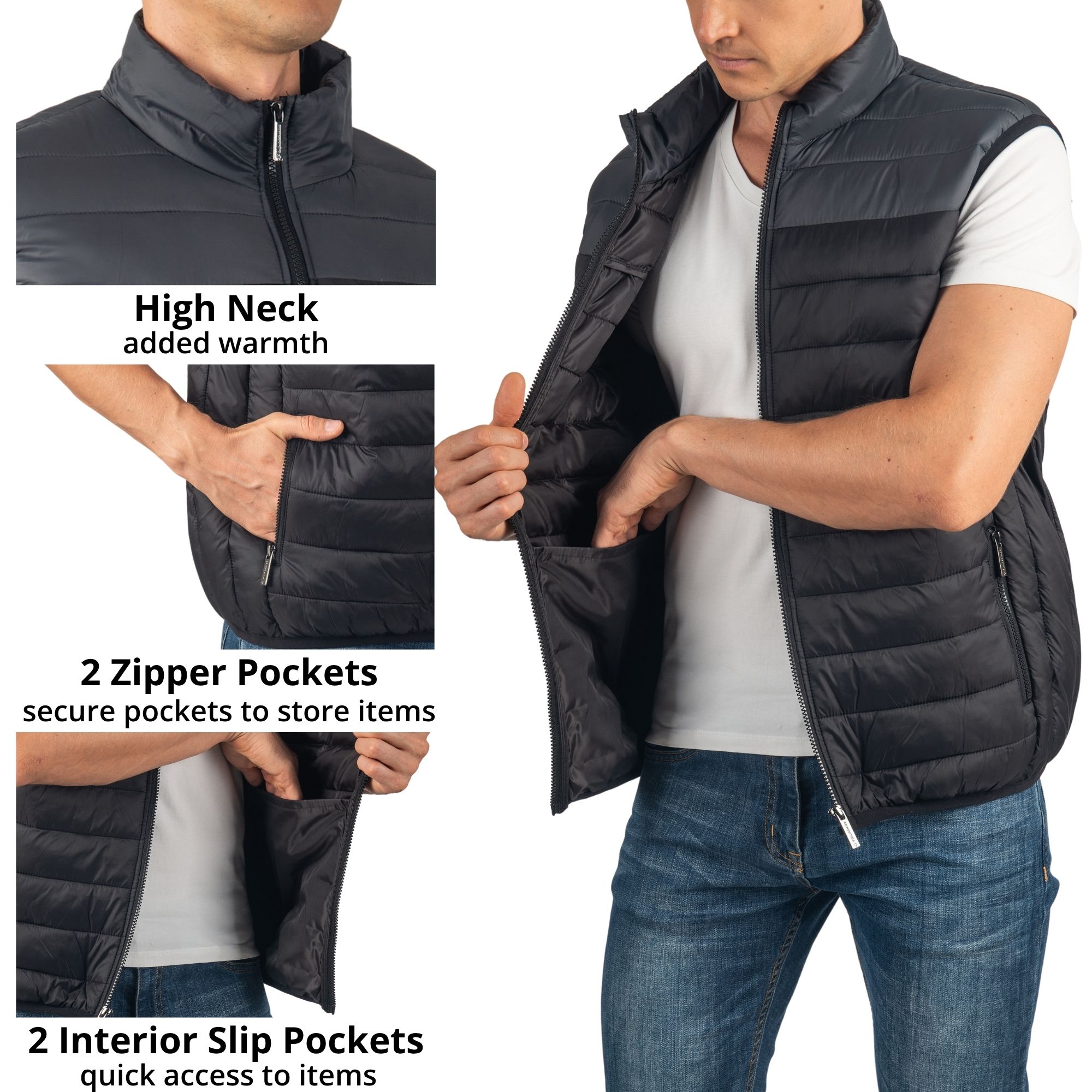 High Neck
added warmth

2 Zipper Pockets
secure pockets to store items

2 Interior Slip Pockets
quick access to items