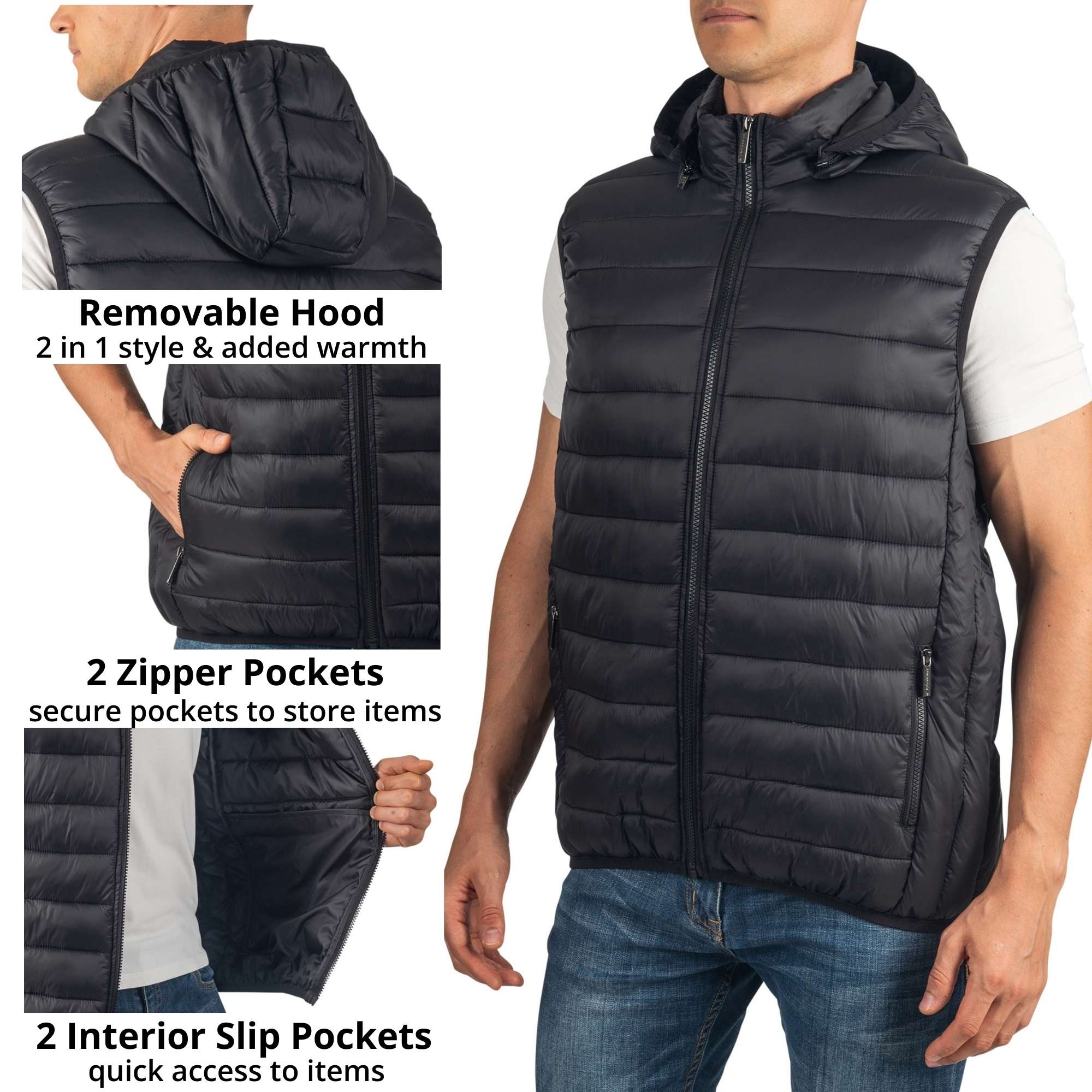 Removable Hood
2 in 1 style & added warmth

2 Zipper Pockets
secure pockets to store items

2 Interior Slip Pockets
quick access to items