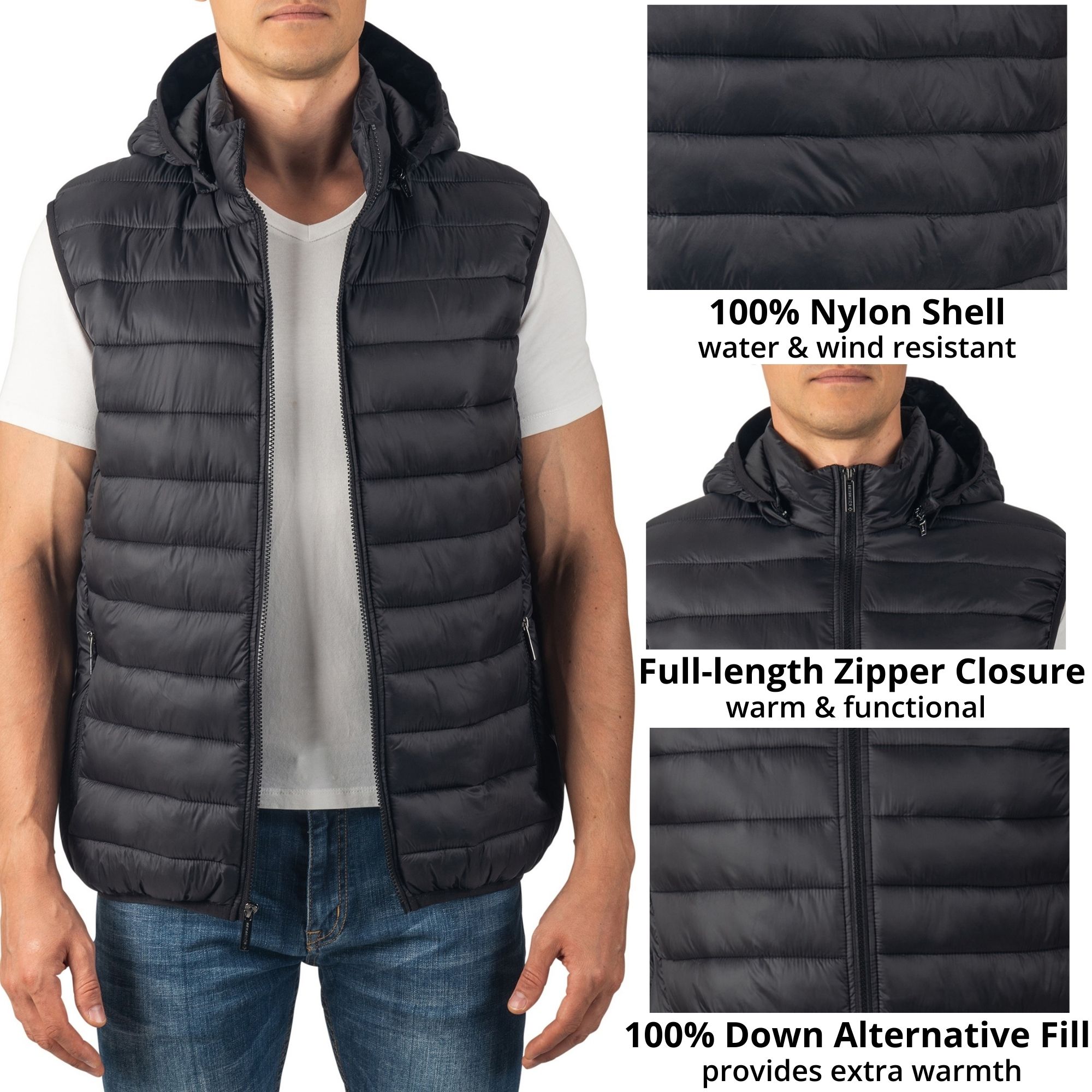 100% Nylon Shell
water & wind resistant

Full-length Zipper Closure
warm & functional

100% Down Alternative Fill
provides extra warmth