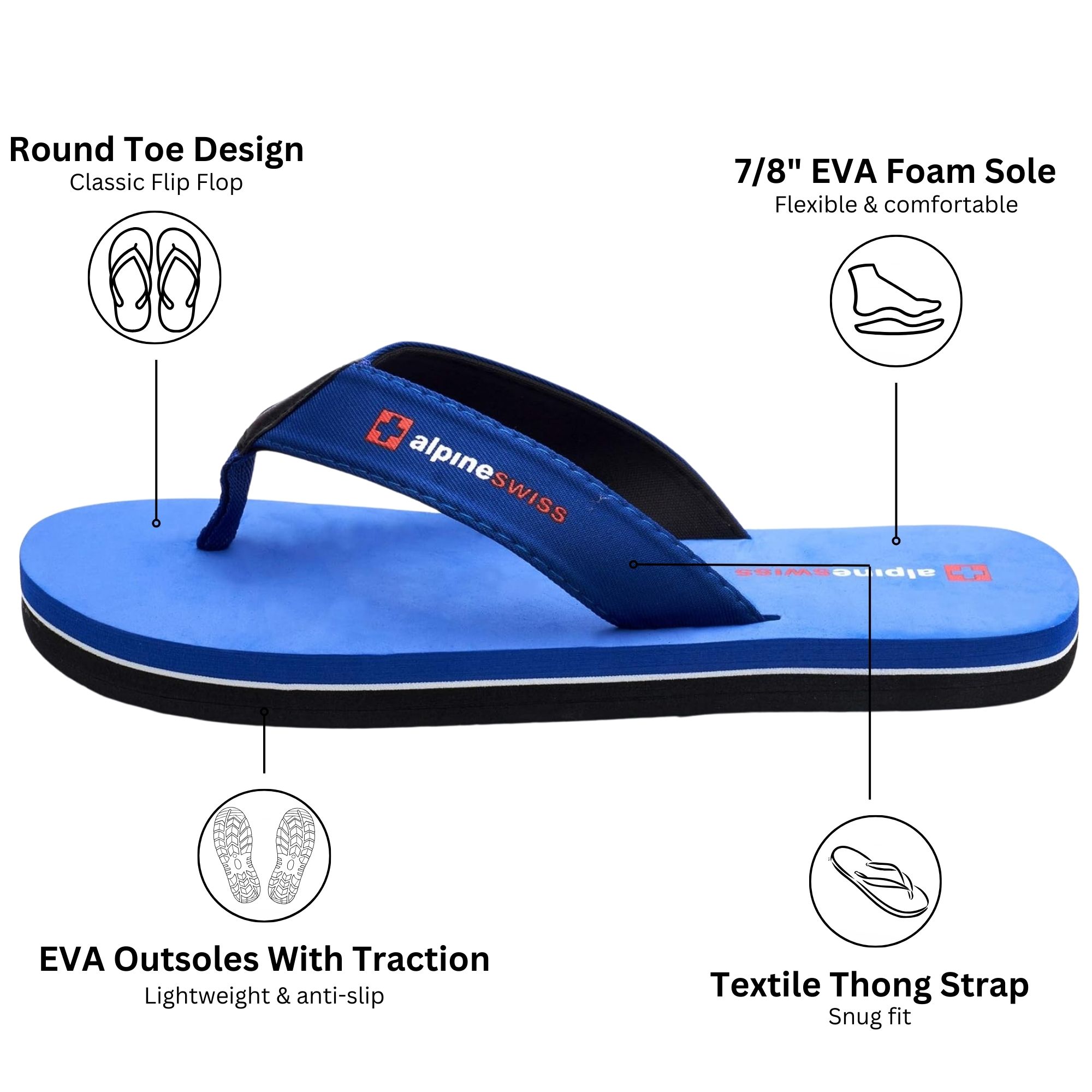 Round Toe Design
Classic Flip Flop

7/8" EVA Foam Sole
Flexible & comfortable

alpineswiss

alpineswiss

EVA Outsoles With Traction
Lightweight & anti-slip

Textile Thong Strap
Snug fit