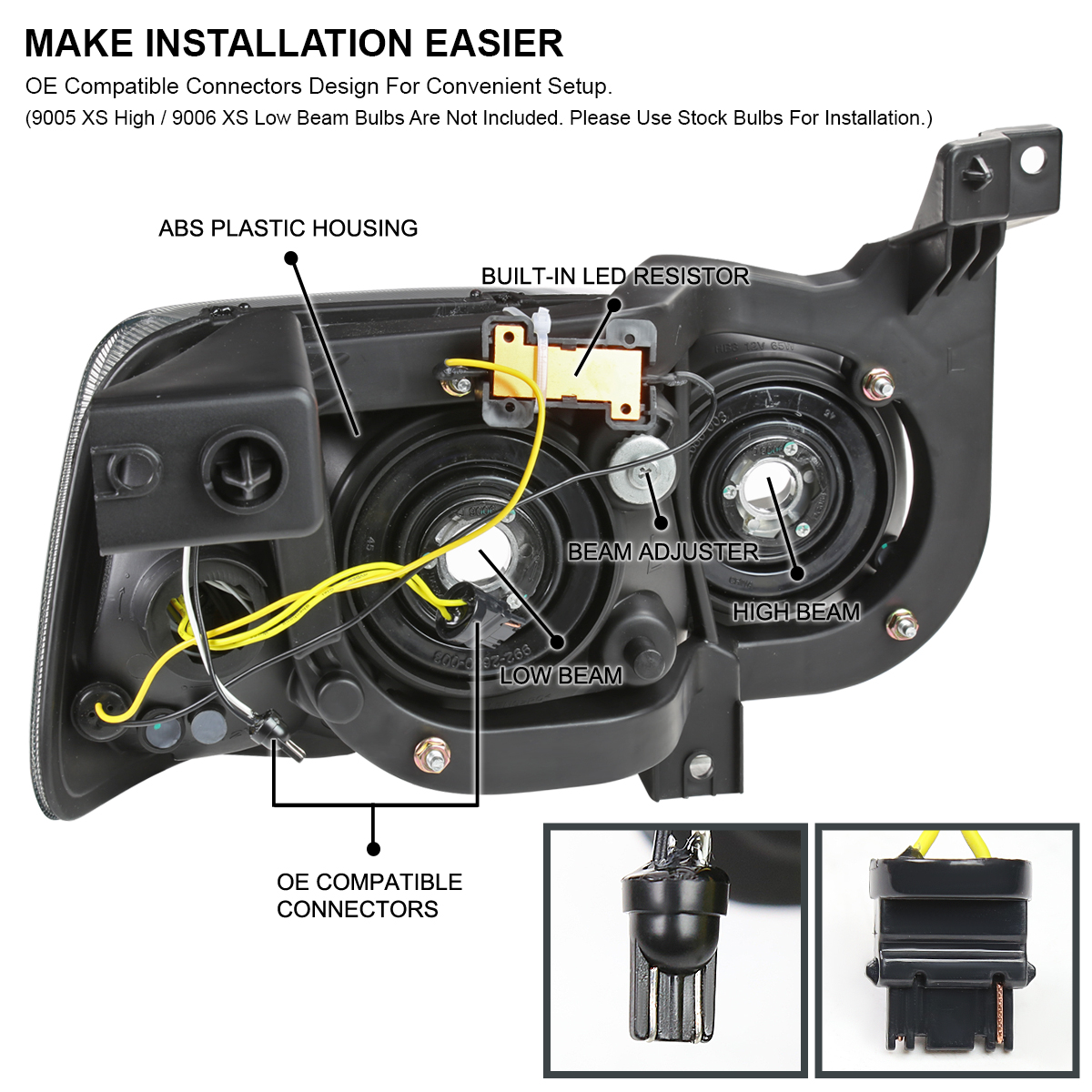 MAKE INSTALLATION EASIER
OE Compatible Connectors Design For Convenient Setup.
(9005 XS High / 9006 XS Low Beam Bulbs Are Not Included. Please Use Stock Bulbs For Installation.)

ABS PLASTIC HOUSING

BUILT-IN LED RESISTOR

BEAM ADJUSTER

HIGH BEAM

LOW BEAM

OE COMPATIBLE CONNECTORS