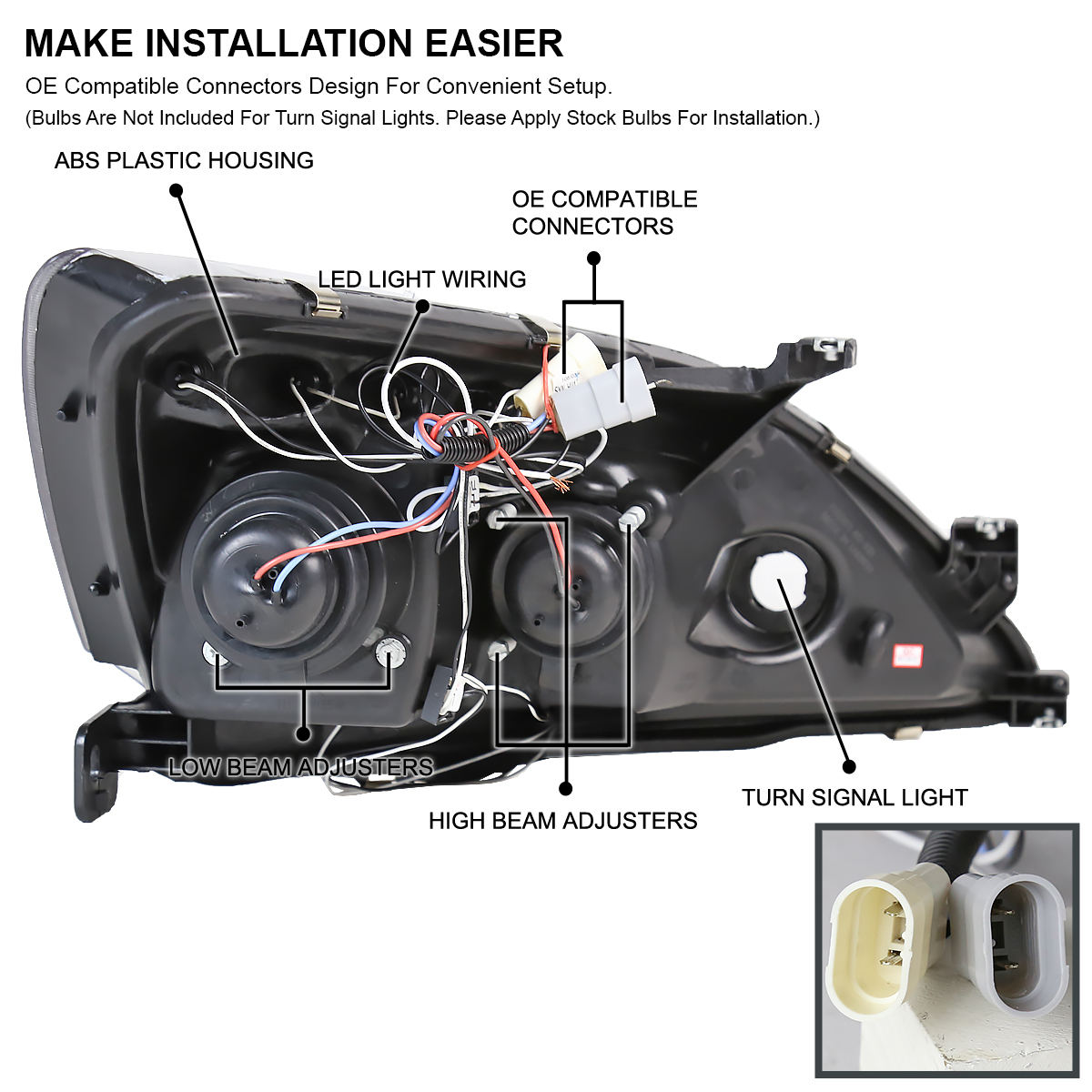 MAKE INSTALLATION EASIER

OE Compatible Connectors Design For Convenient Setup.

(Bulbs Are Not Included For Turn Signal Lights. Please Apply Stock Bulbs For Installation.)

ABS PLASTIC HOUSING

OE COMPATIBLE CONNECTORS

LED LIGHT WIRING

LOW BEAM ADJUSTERS

HIGH BEAM ADJUSTERS

TURN SIGNAL LIGHT