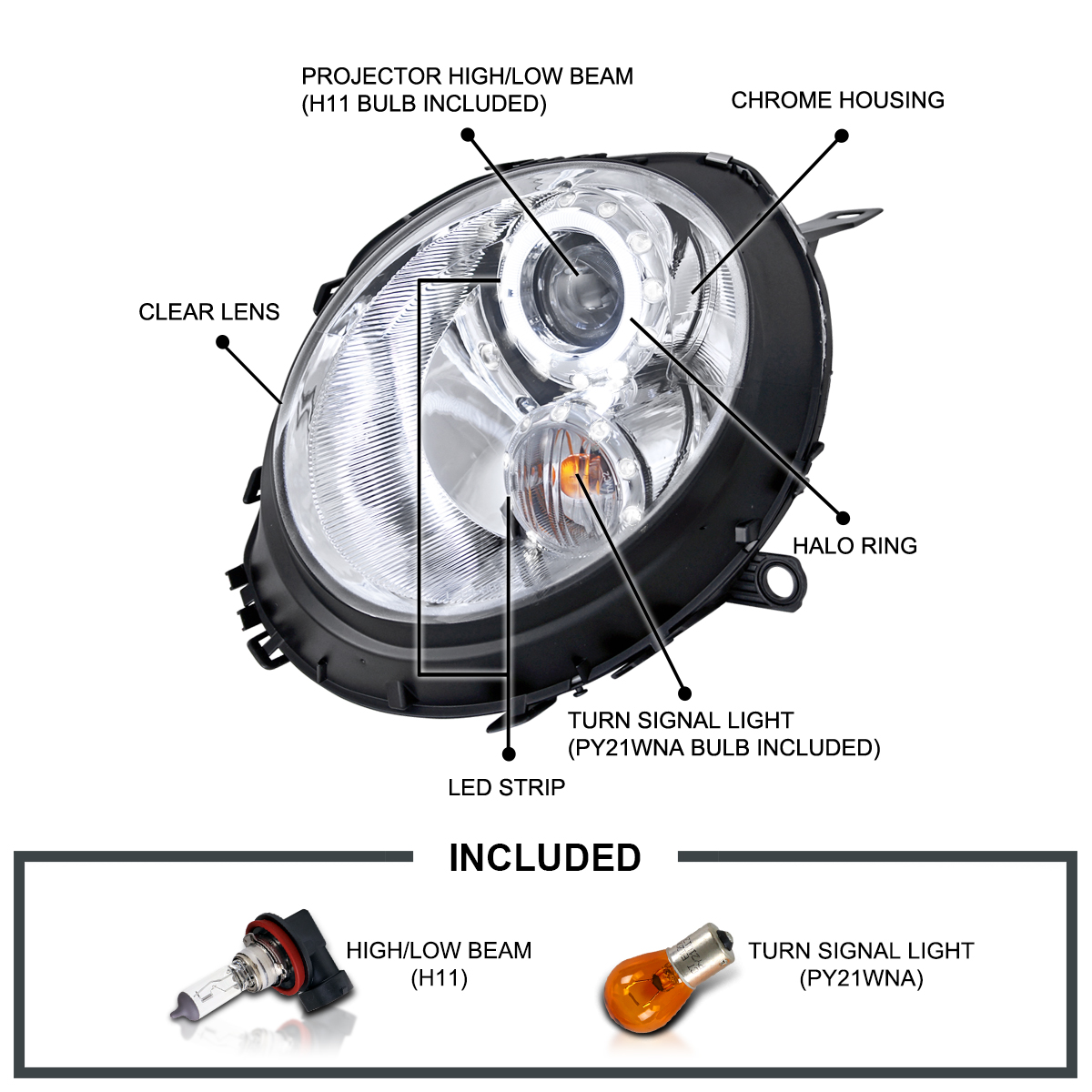 PROJECTOR HIGH/LOW BEAM
(H11 BULB INCLUDED)

CHROME HOUSING

CLEAR LENS

HALO RING

TURN SIGNAL LIGHT
(PY21WNA BULB INCLUDED)

LED STRIP

INCLUDED

HIGH/LOW BEAM
(H11)

TURN SIGNAL LIGHT
(PY21WNA)