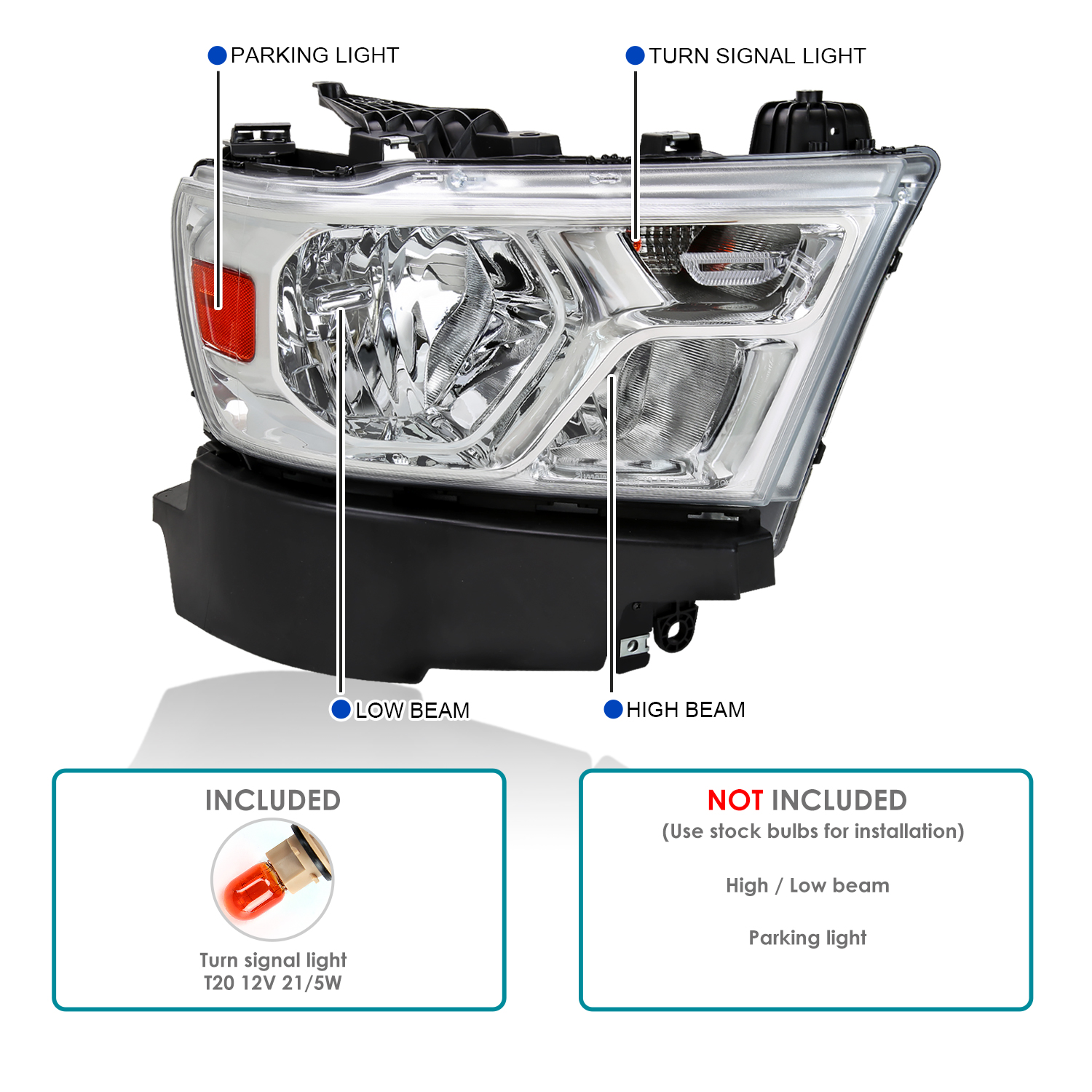 PARKING LIGHT

TURN SIGNAL LIGHT

LOW BEAM

HIGH BEAM

INCLUDED

Turn signal light
T20 12V 21/5W

NOT INCLUDED
(Use stock bulbs for installation)

High / Low beam

Parking light