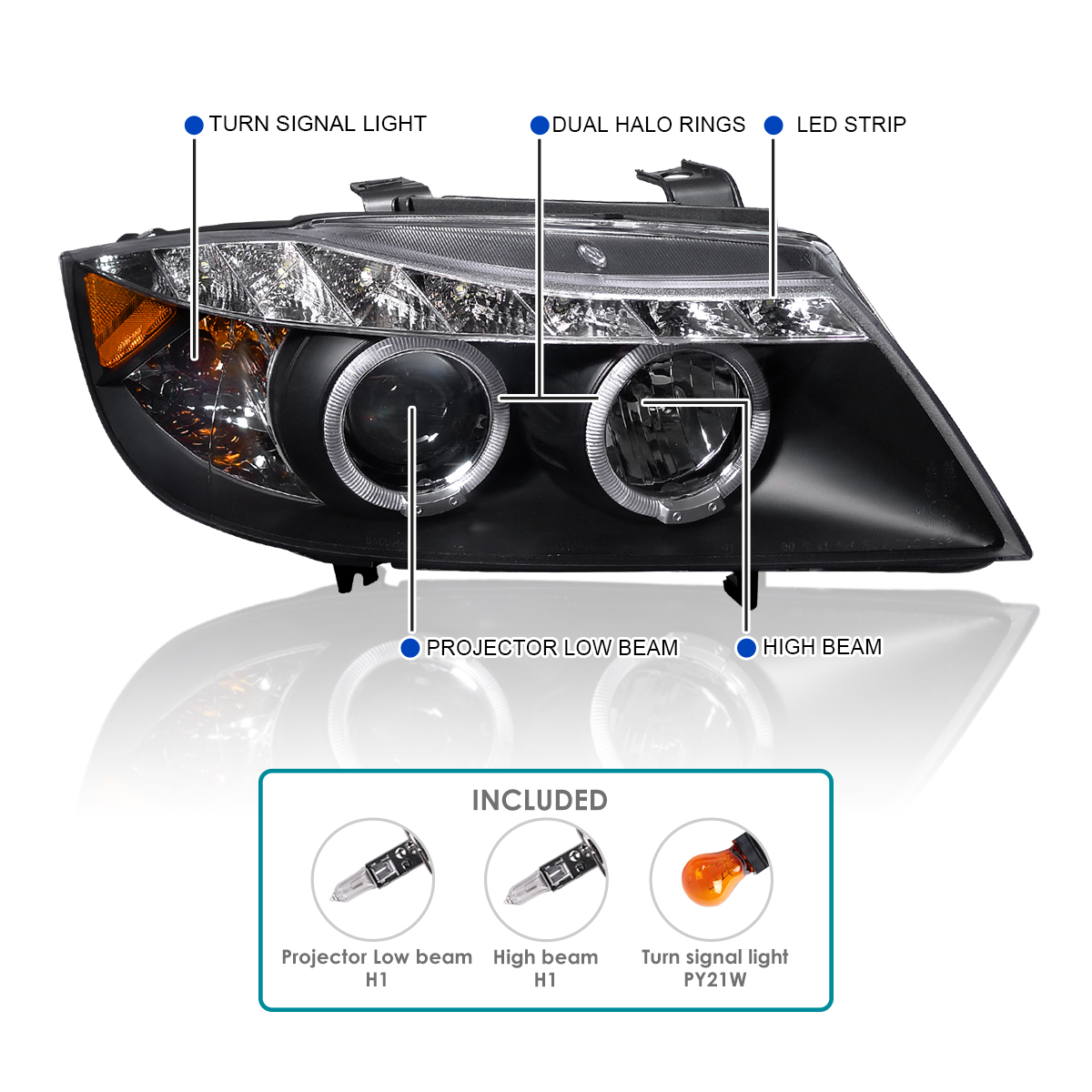 TURN SIGNAL LIGHT

DUAL HALO RINGS

LED STRIP

PROJECTOR LOW BEAM

HIGH BEAM

INCLUDED

Projector Low beam
H1

High beam
H1

Turn signal light
PY21W