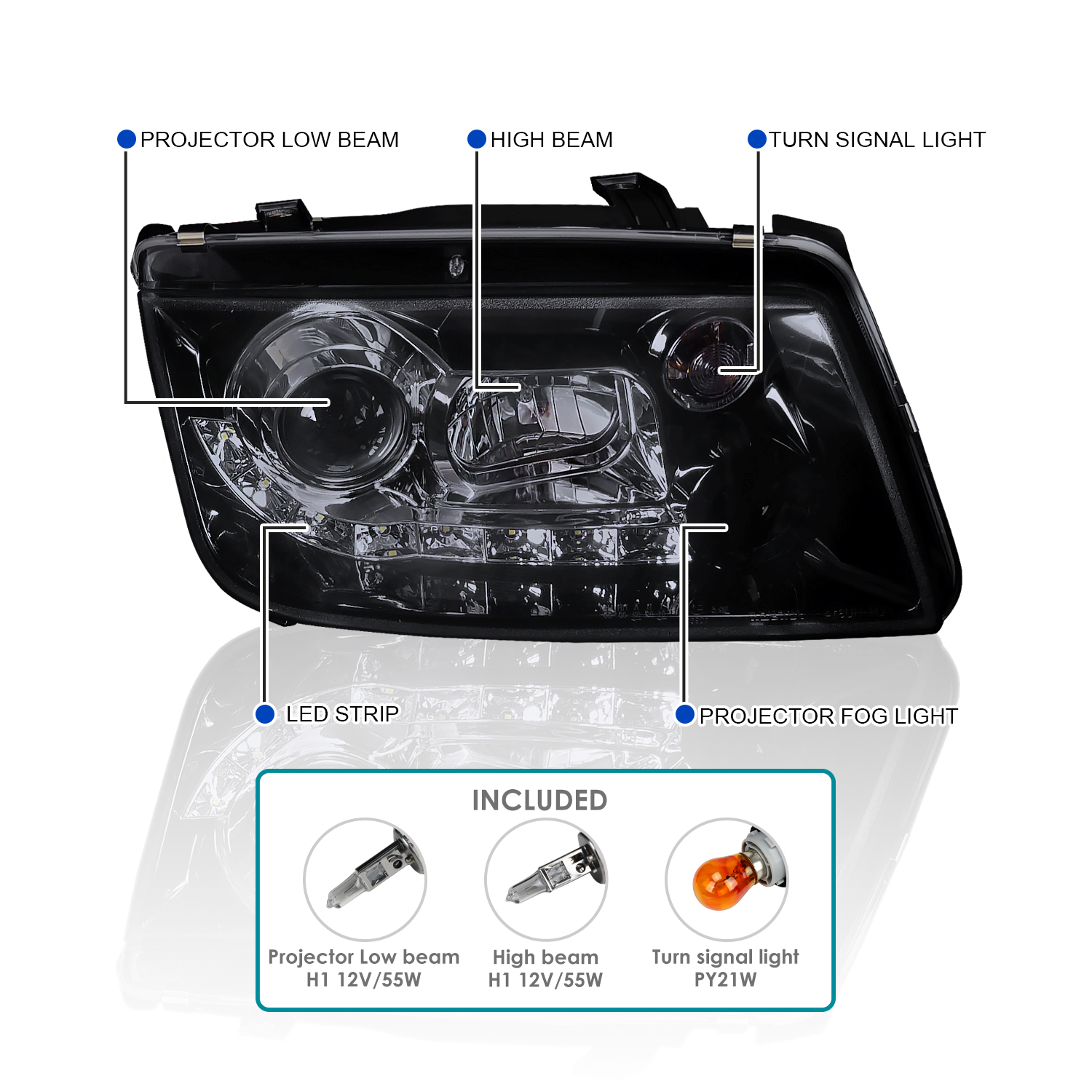 PROJECTOR LOW BEAM
HIGH BEAM
TURN SIGNAL LIGHT
LED STRIP
PROJECTOR FOG LIGHT

INCLUDED

Projector Low beam
H1 12V/55W

High beam
H1 12V/55W

Turn signal light
PY21W