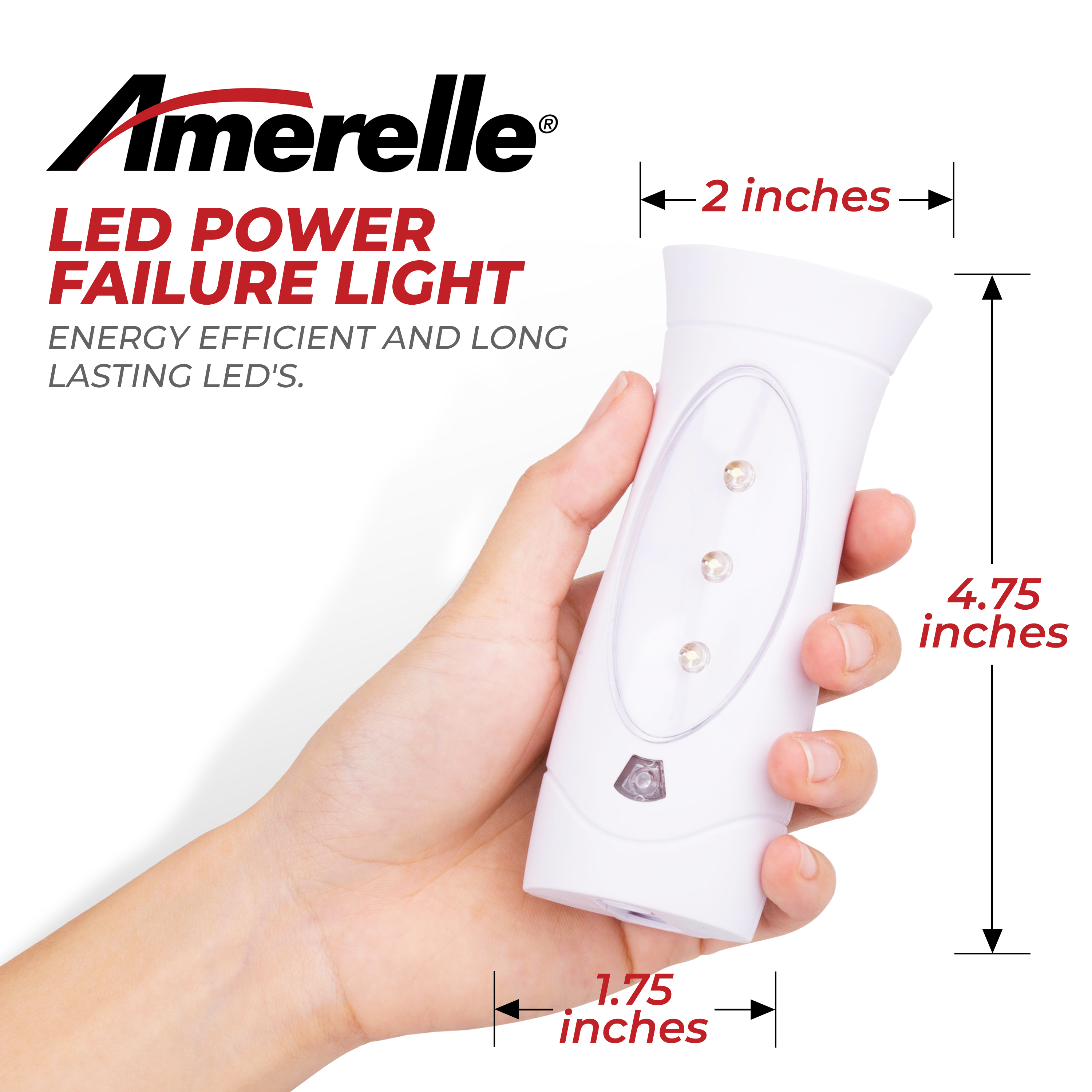 Amerelle®

LED POWER FAILURE LIGHT

ENERGY EFFICIENT AND LONG LASTING LED'S.

2 inches

4.75 inches

1.75 inches