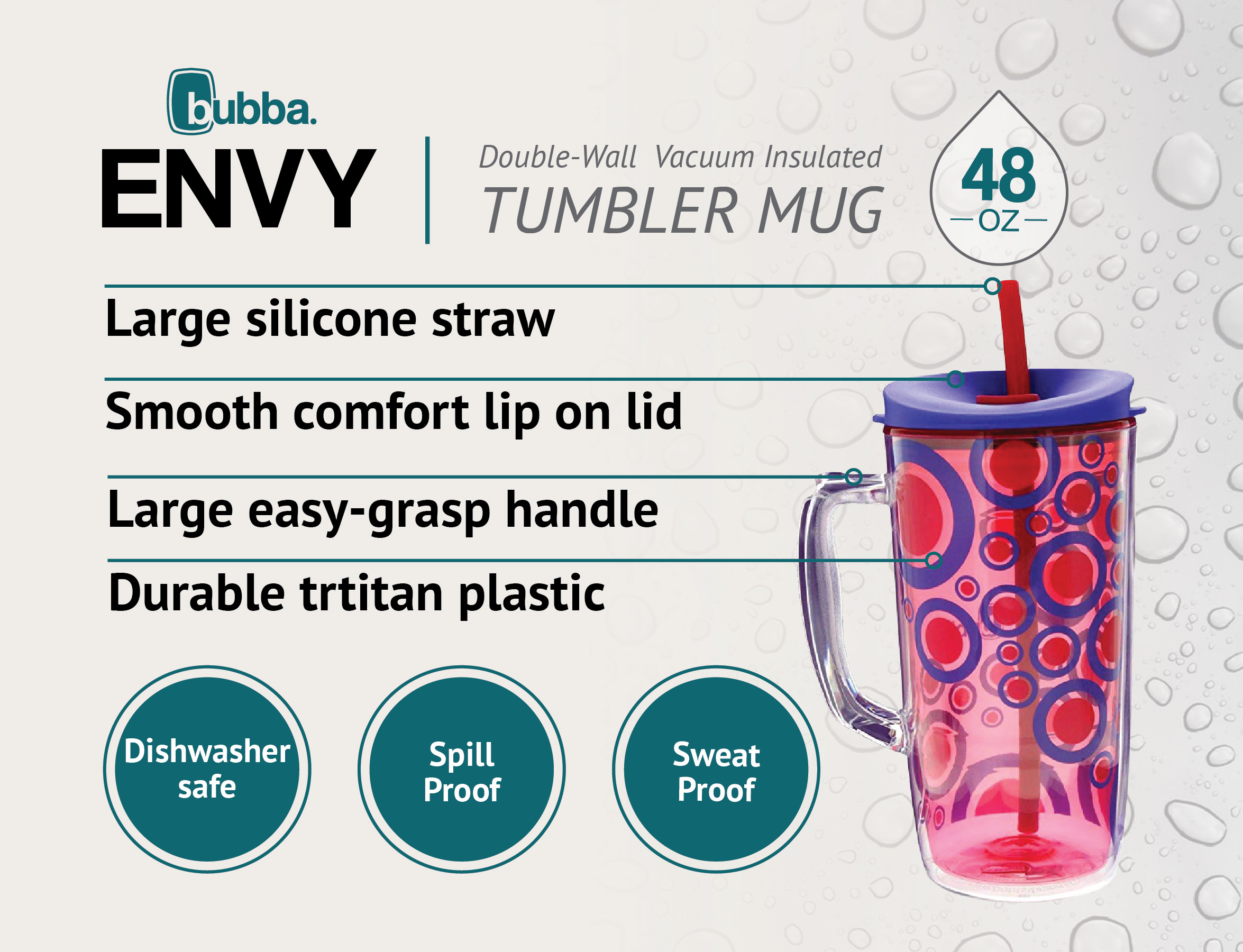 bubba.

ENVY

Double-Wall Vacuum Insulated

TUMBLER MUG

48 OZ

Large silicone straw

Smooth comfort lip on lid

Large easy-grasp handle

Durable trtitan plastic

Dishwasher safe

Spill Proof

Sweat Proof