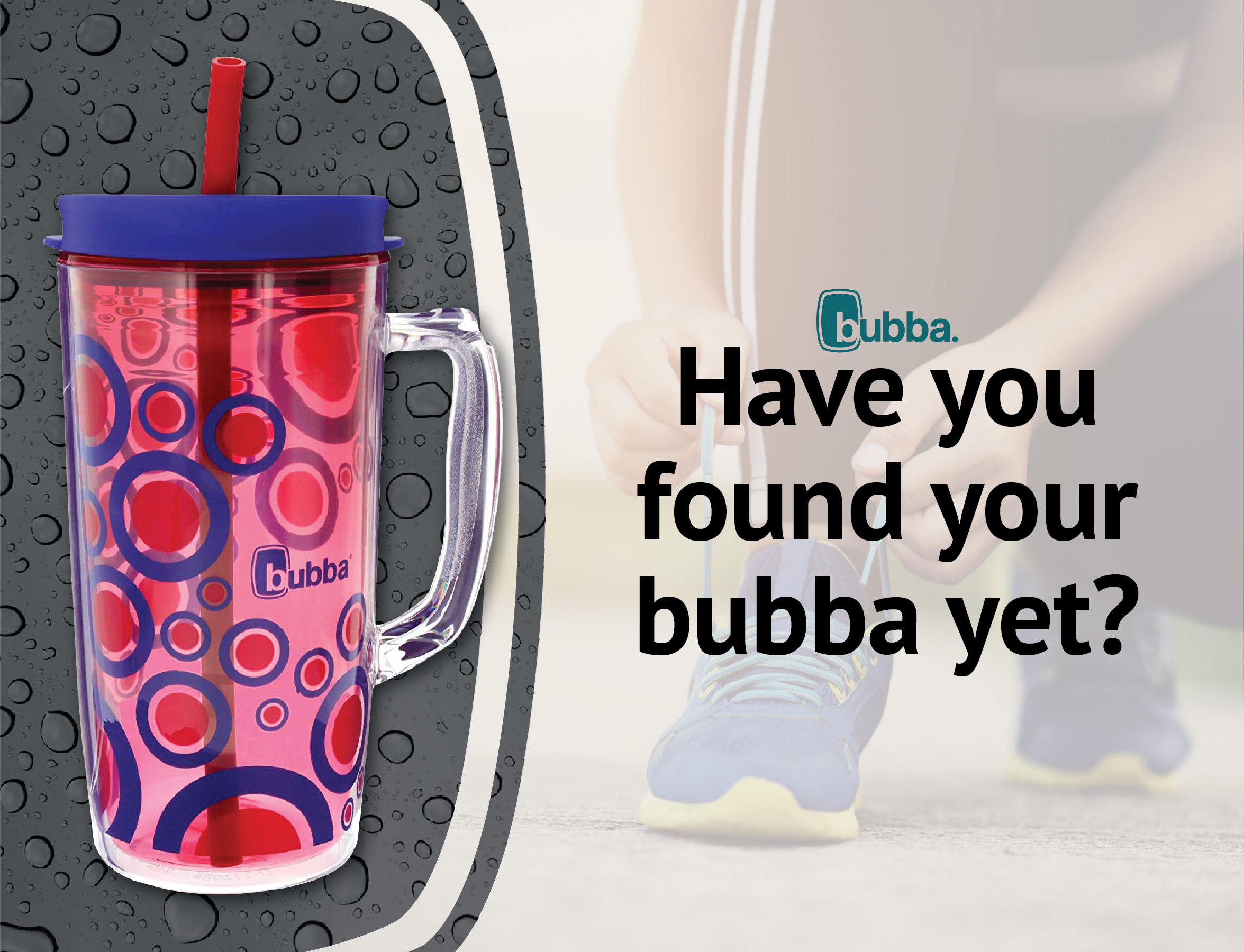 bubba

bubba.

Have you found your bubba yet?