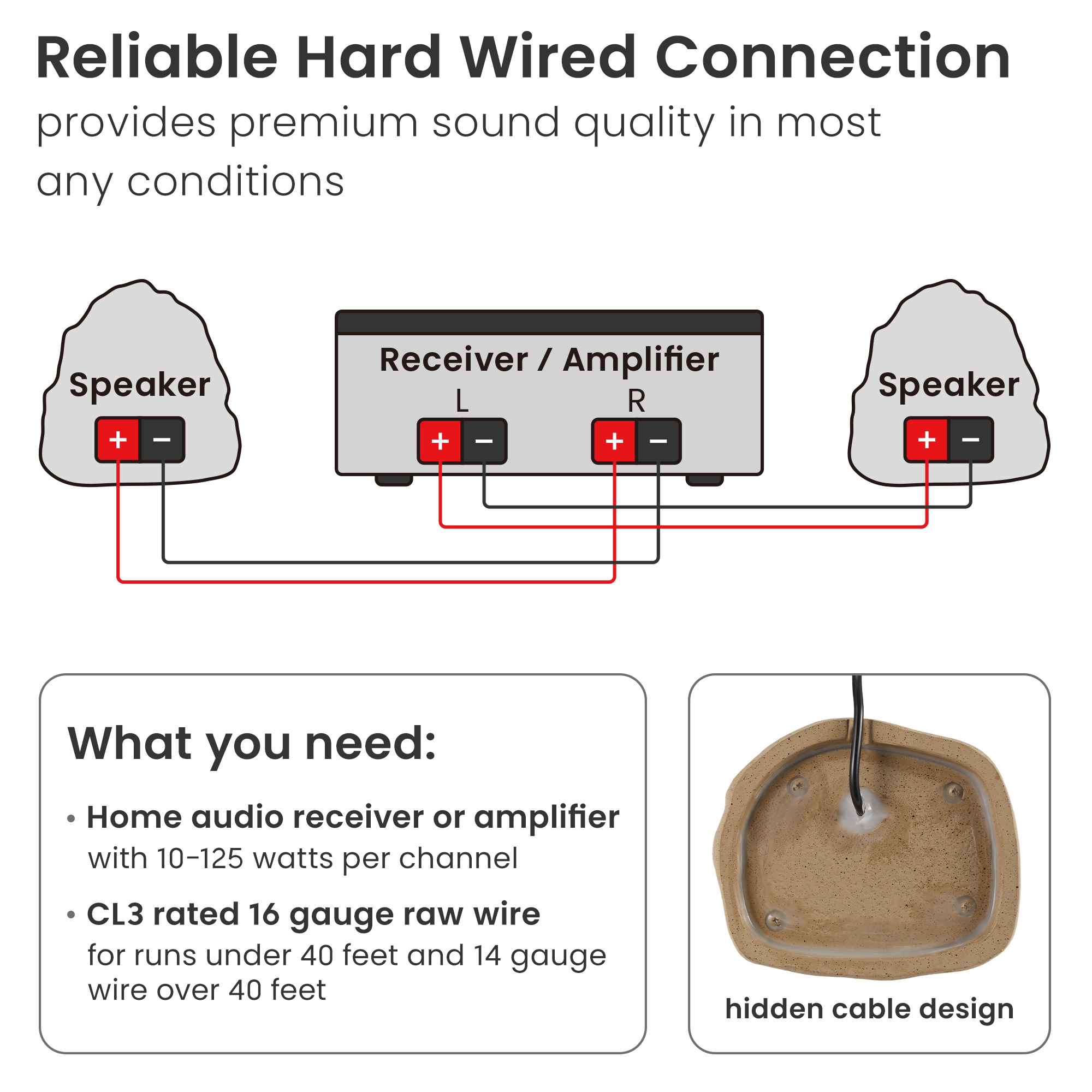 Reliable Hard Wired Connection

provides premium sound quality in most any conditions

Speaker
+ −

Receiver / Amplifier
L
+ −
R
+ −

Speaker
+ −

What you need:

• Home audio receiver or amplifier with 10-125 watts per channel

• CL3 rated 16 gauge raw wire for runs under 40 feet and 14 gauge wire over 40 feet

hidden cable design