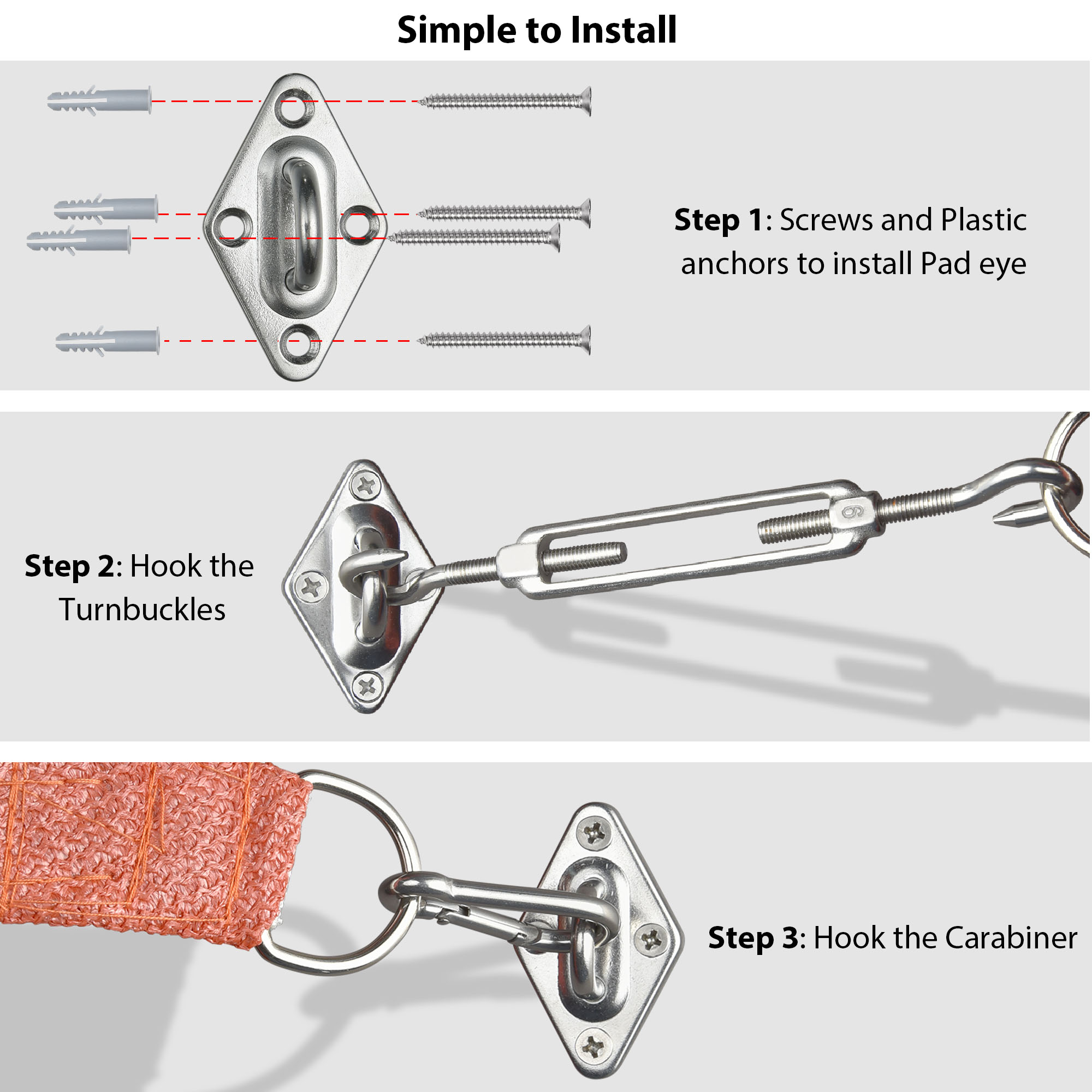 Simple to Install

Step 1: Screws and Plastic anchors to install Pad eye

Step 2: Hook the Turnbuckles

6

Step 3: Hook the Carabiner