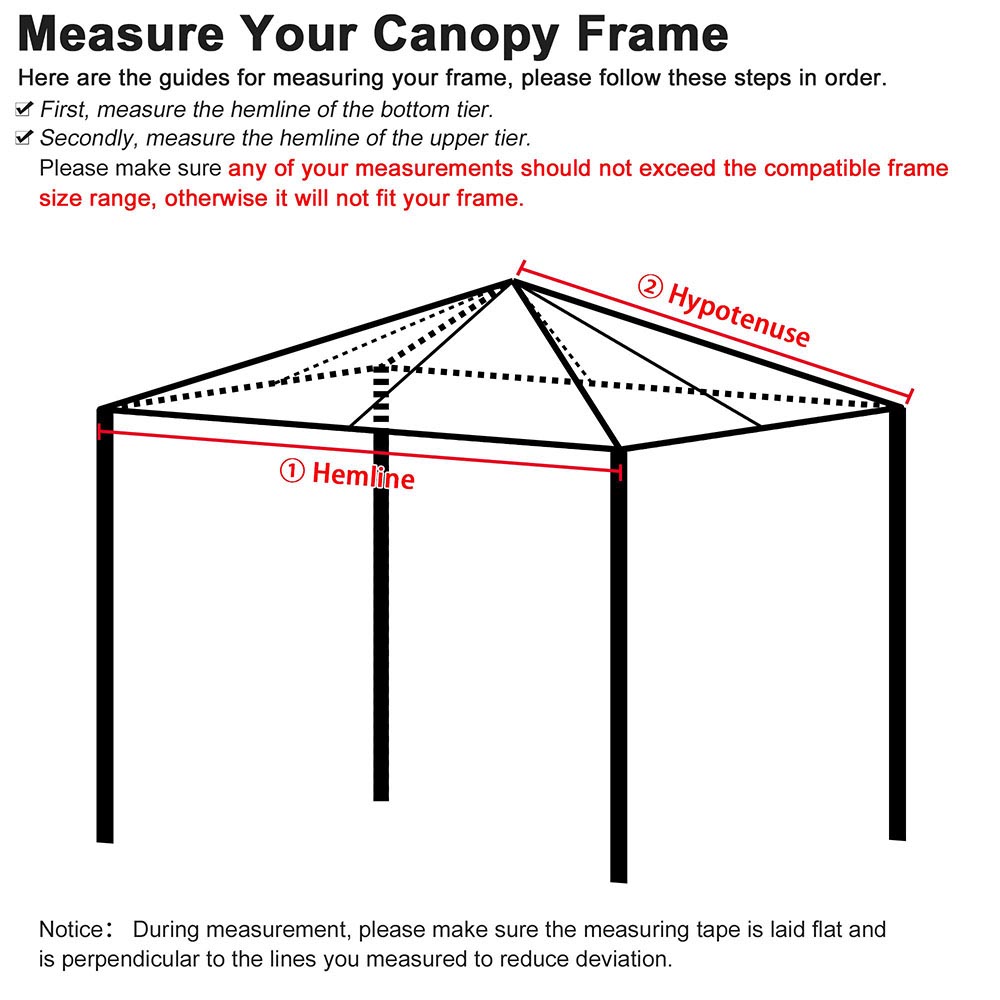 Measure Your Canopy Frame

Here are the guides for measuring your frame, please follow these steps in order.

☑ First, measure the hemline of the bottom tier.

☑ Secondly, measure the hemline of the upper tier.

Please make sure any of your measurements should not exceed the compatible frame size range, otherwise it will not fit your frame.

② Hypotenuse

① Hemline

Notice: During measurement, please make sure the measuring tape is laid flat and is perpendicular to the lines you measured to reduce deviation.