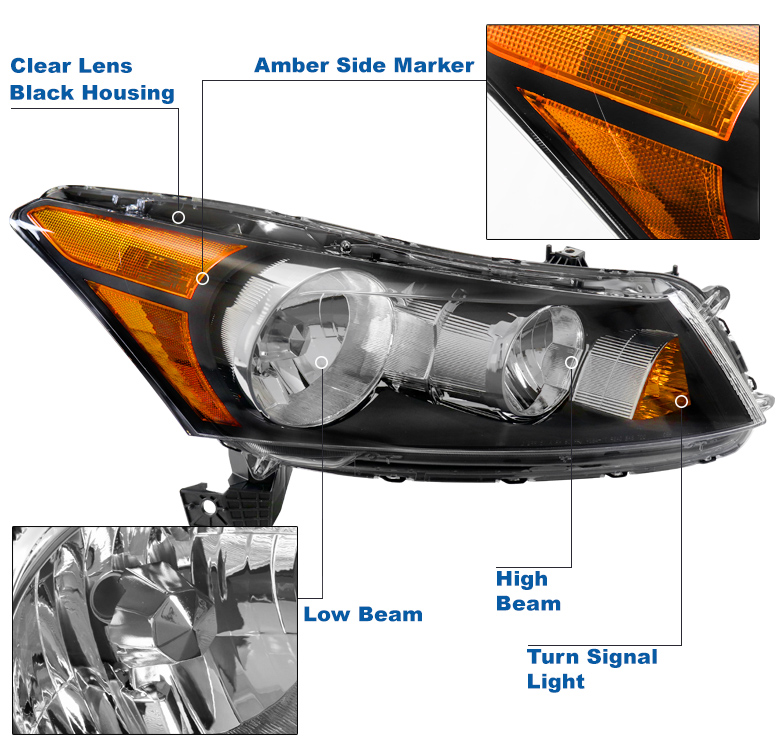 Clear Lens
Black Housing

Amber Side Marker

Low Beam

High
Beam

Turn Signal
Light