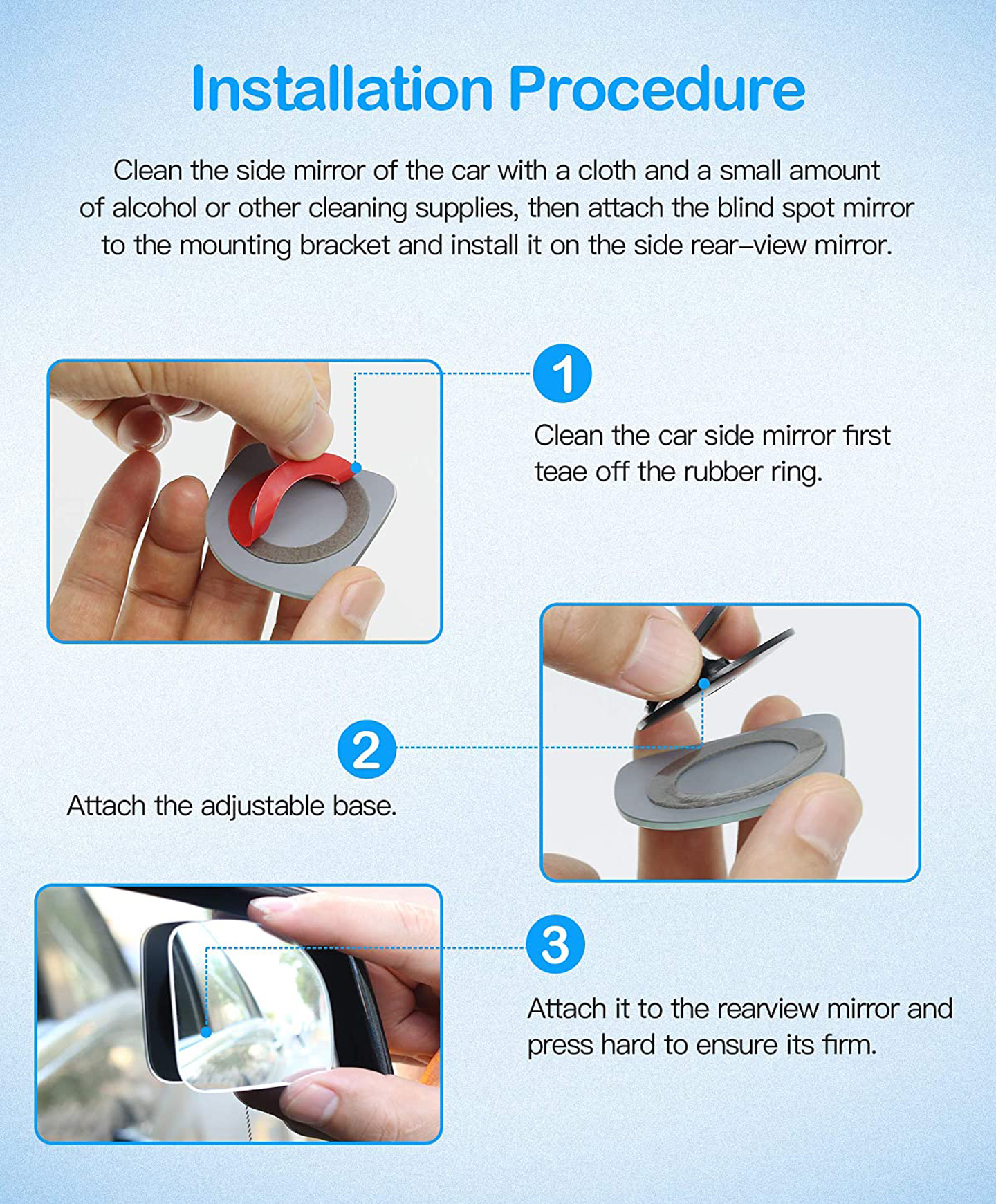 Installation Procedure

Clean the side mirror of the car with a cloth and a small amount of alcohol or other cleaning supplies, then attach the blind spot mirror to the mounting bracket and install it on the side rear–view mirror.

1

Clean the car side mirror first teae off the rubber ring.

2

Attach the adjustable base.

3

Attach it to the rearview mirror and press hard to ensure its firm.